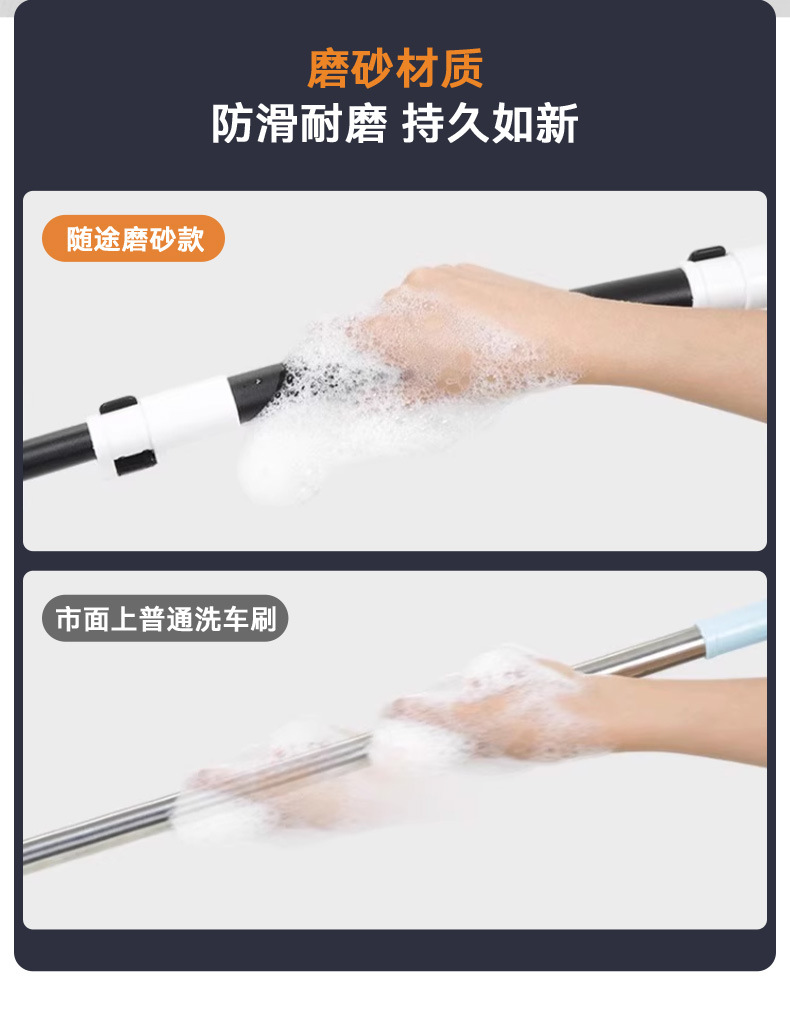 磨砂材质
防滑耐磨 持久如新

随途磨砂款

市面上普通洗车刷