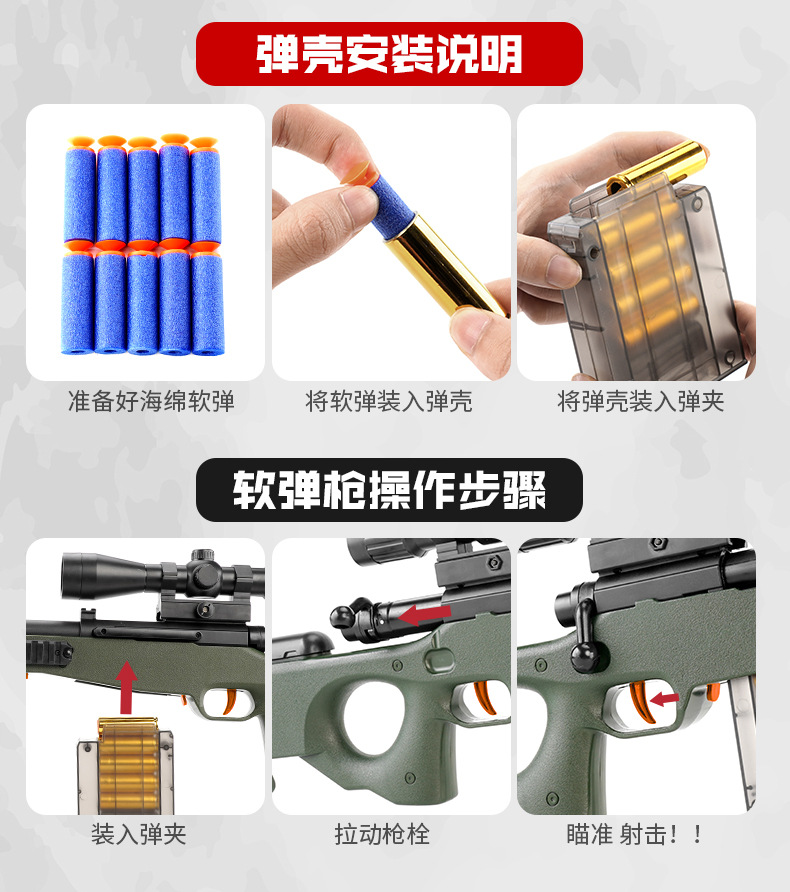 弹壳安装说明

准备好海绵软弹

将软弹装入弹壳

将弹壳装入弹夹

软弹枪操作步骤

装入弹夹

拉动枪栓

瞄准 射击！！