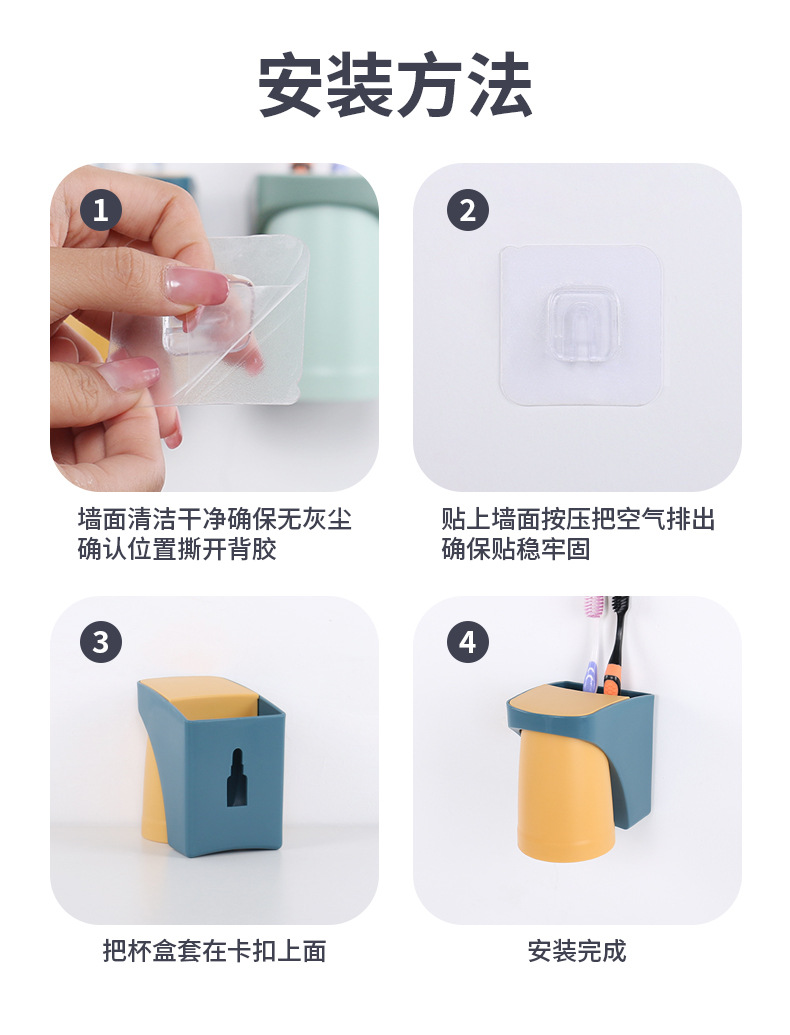 安装方法

1

墙面清洁干净确保无灰尘
确认位置撕开背胶

2

贴上墙面按压把空气排出
确保贴稳牢固

3

把杯盒套在卡扣上面

4

安装完成