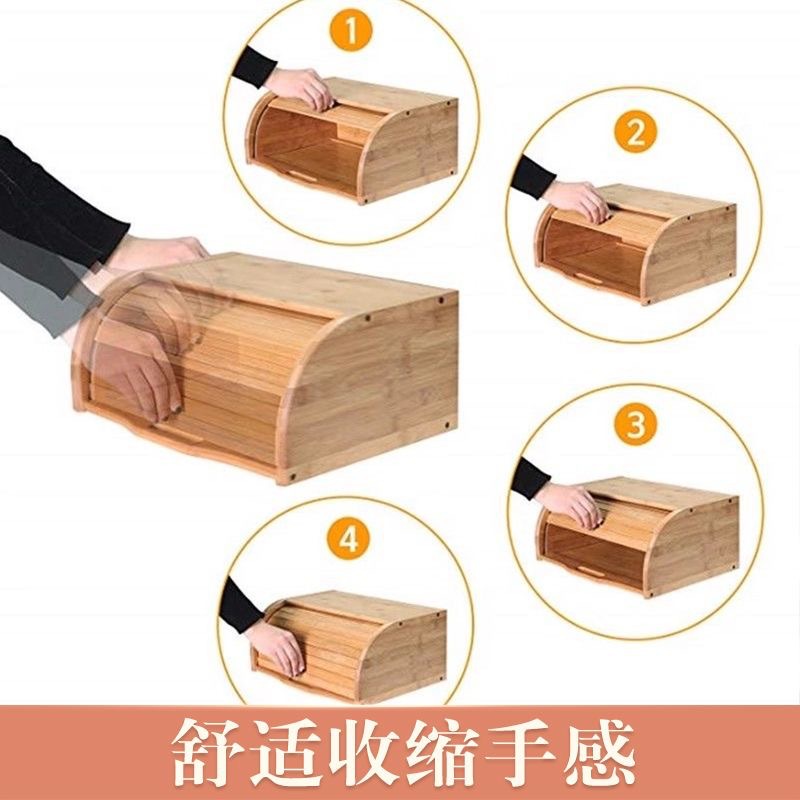 1

2

3

4

舒适收缩手感