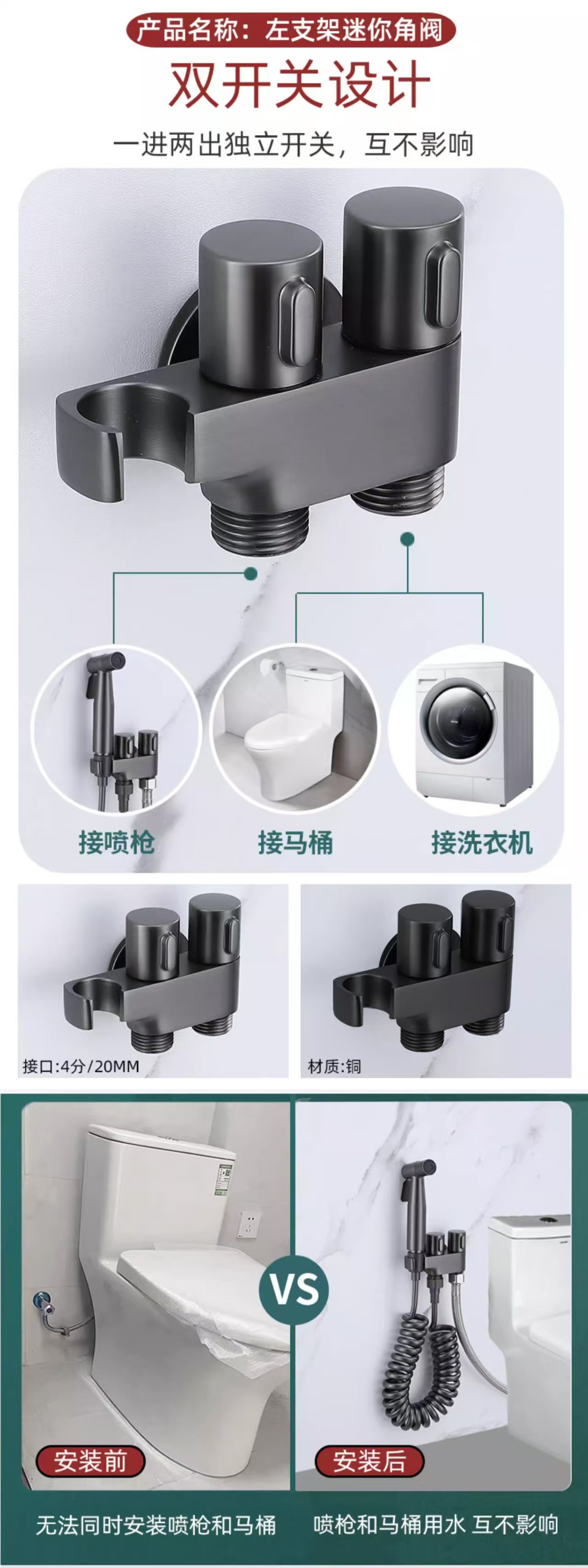 产品名称：左支架迷你角阀

双开关设计

一进两出独立开关，互不影响

接喷枪

接马桶

接洗衣机

接口:4分/20MM

材质:铜

VS

安装前

安装后

无法同时安装喷枪和马桶

喷枪和马桶用水 互不影响