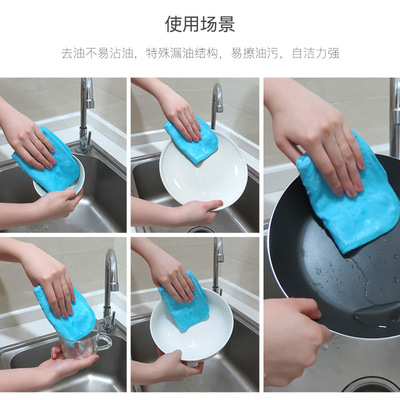 使用场景

去油不易沾油，特殊漏油结构，易擦油污，自洁力强