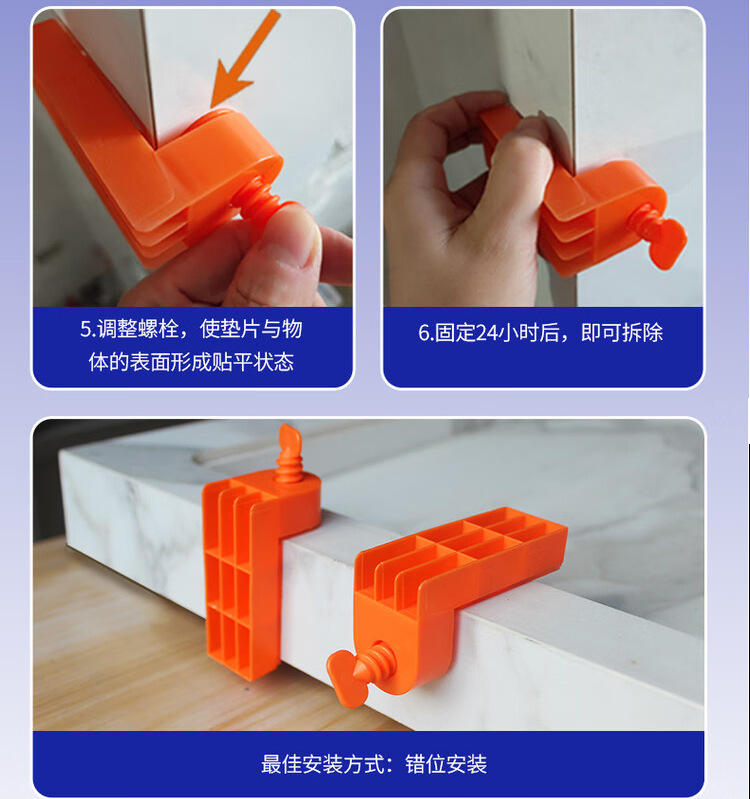 5.调整螺栓，使垫片与物体的表面形成贴平状态

6.固定24小时后，即可拆除

最佳安装方式：错位安装