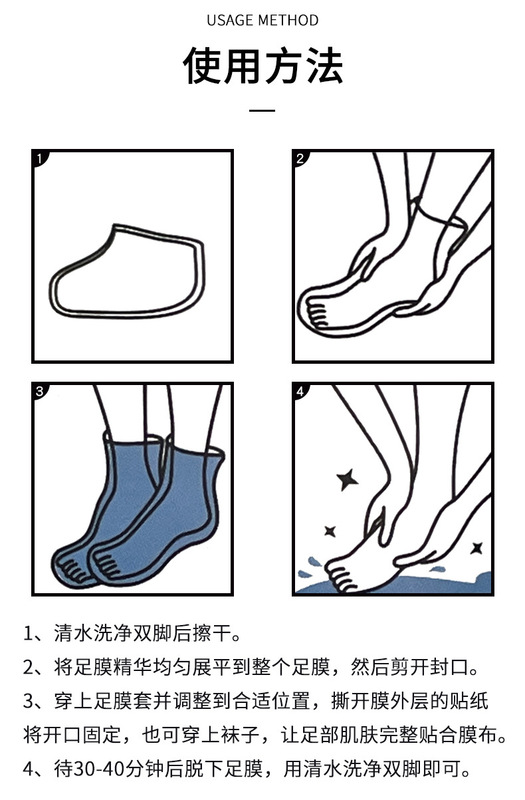 USAGE METHOD

使用方法

1

2

3

4

1、清水洗净双脚后擦干。

2、将足膜精华均匀展平到整个足膜，然后剪开封口。

3、穿上足膜套并调整到合适位置，撕开膜外层的贴纸将开口固定，也可穿上袜子，让足部肌肤完整贴合膜布。

4、待30-40分钟后脱下足膜，用清水洗净双脚即可。