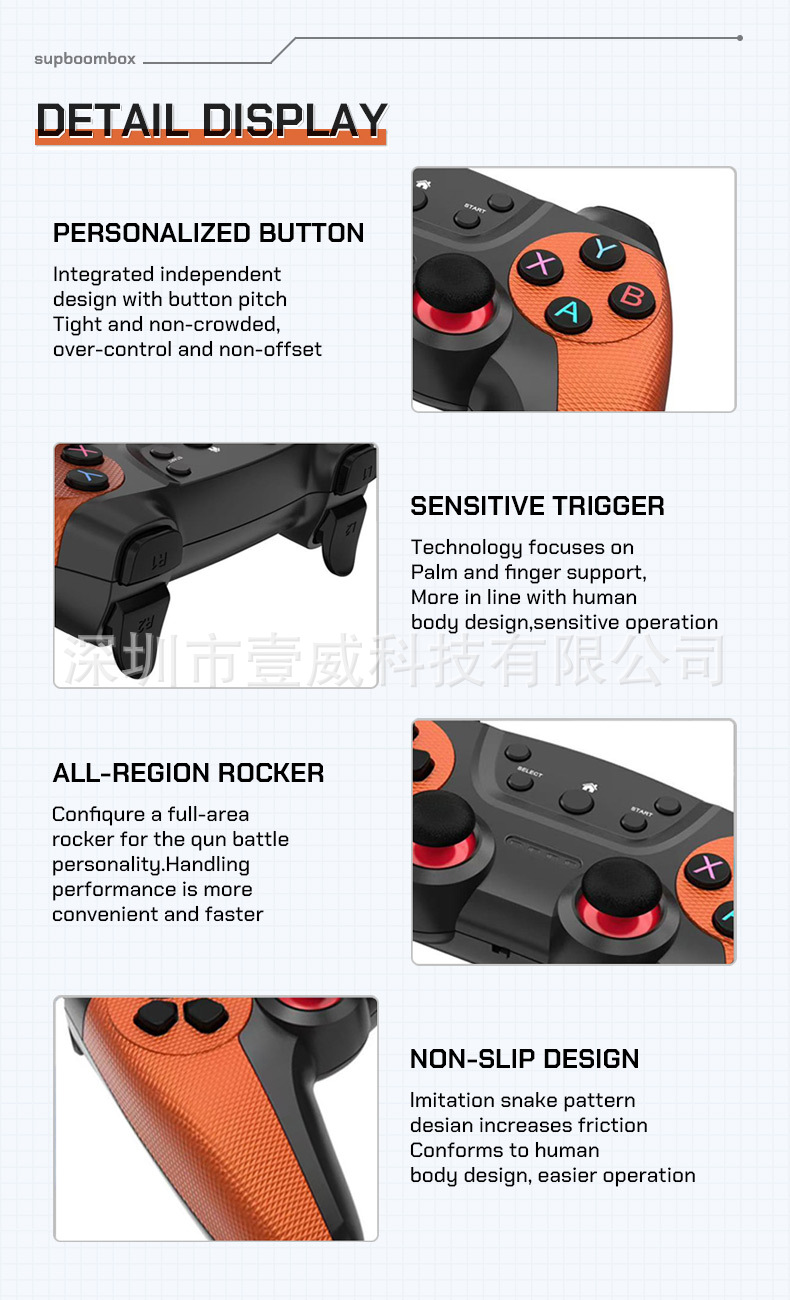 supboombox

DETAIL DISPLAY

PERSONALIZED BUTTON

Integrated independent design with button pitch Tight and non-crowded, over-control and non-offset

START

X Y A B

R1 R2 L1 L2

SENSITIVE TRIGGER

Technology focuses on Palm and finger support, More in line with human body design,sensitive operation

深圳市壹威科技有限公司

ALL-REGION ROCKER

Confiqure a full-area rocker for the qun battle personality.Handling performance is more convenient and faster

SELECT START

X

NON-SLIP DESIGN

Imitation snake pattern desian increases friction Conforms to human body design, easier operation