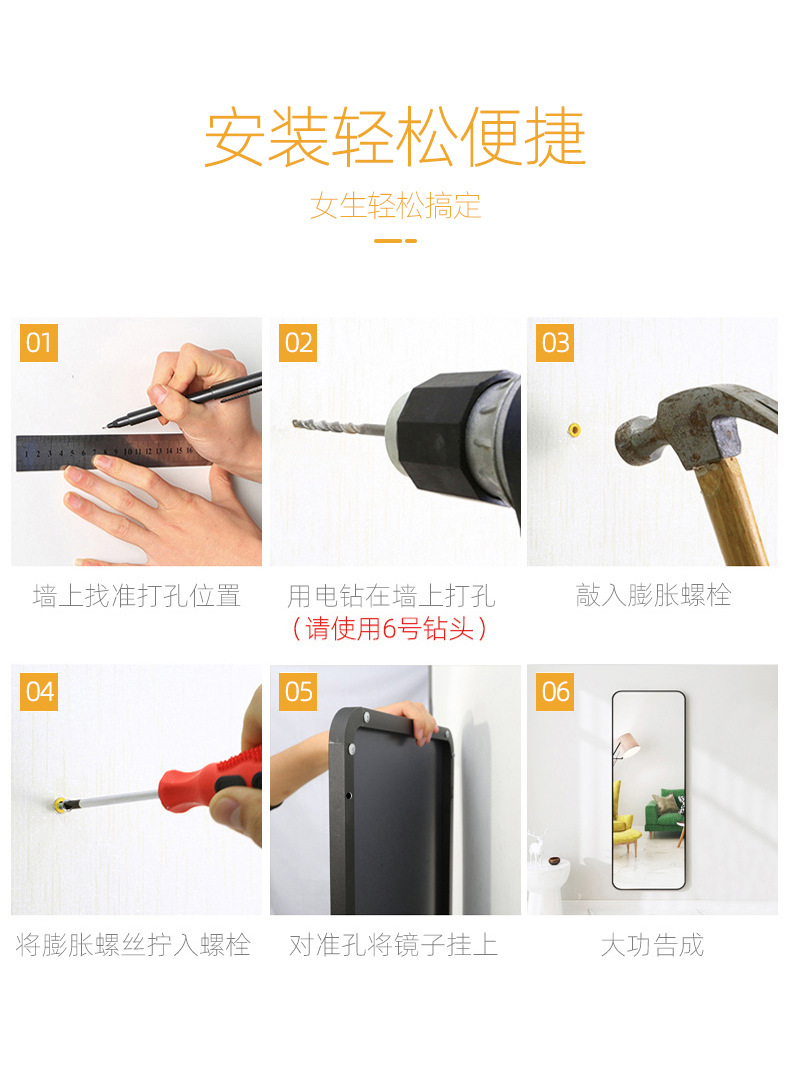 安装轻松便捷

女生轻松搞定

01

1 2 3 4 5 6 7 8 9 10 11 12 13 14 15 16

墙上找准打孔位置

02

用电钻在墙上打孔
（请使用6号钻头）

03

敲入膨胀螺栓

04

将膨胀螺丝拧入螺栓

05

对准孔将镜子挂上

06

大功告成