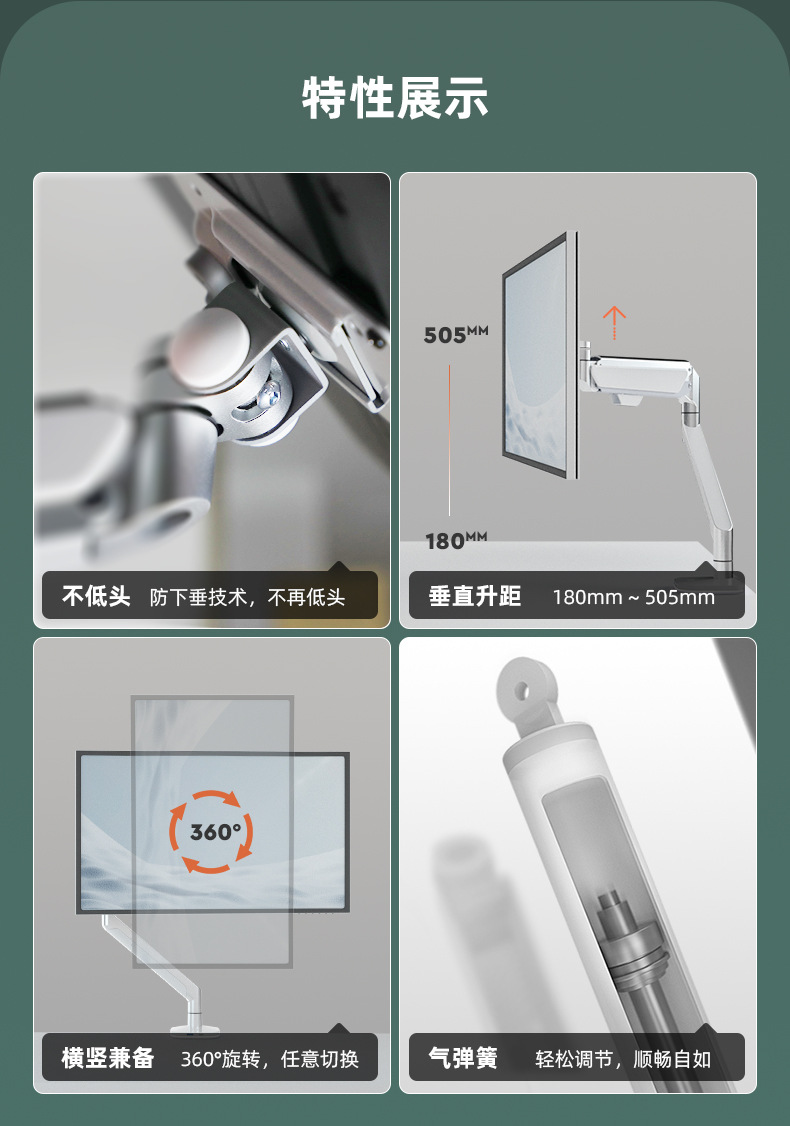 特性展示

不低头　防下垂技术，不再低头

505MM

180MM

垂直升距　180mm ~ 505mm

360°

横竖兼备　360°旋转，任意切换

气弹簧　轻松调节，顺畅自如