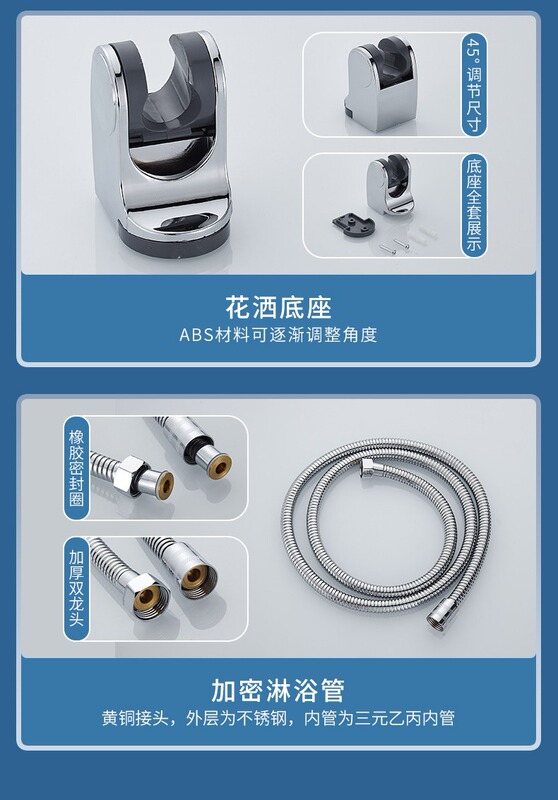 45°调节尺寸

底座全套展示

花洒底座
ABS材料可逐渐调整角度

橡胶密封圈

加厚双龙头

加密淋浴管
黄铜接头，外层为不锈钢，内管为三元乙丙内管