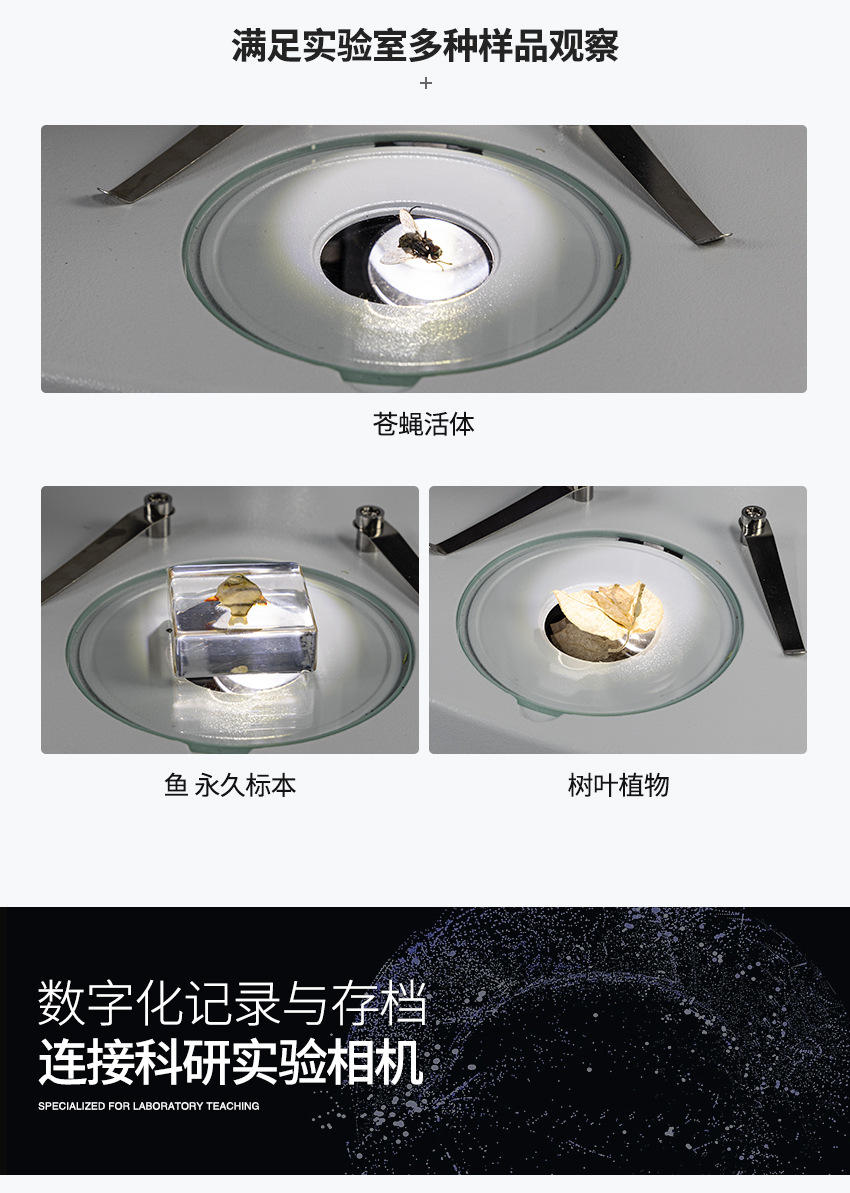 满足实验室多种样品观察

+

苍蝇活体

鱼 永久标本

树叶植物

数字化记录与存档
连接科研实验相机
SPECIALIZED FOR LABORATORY TEACHING