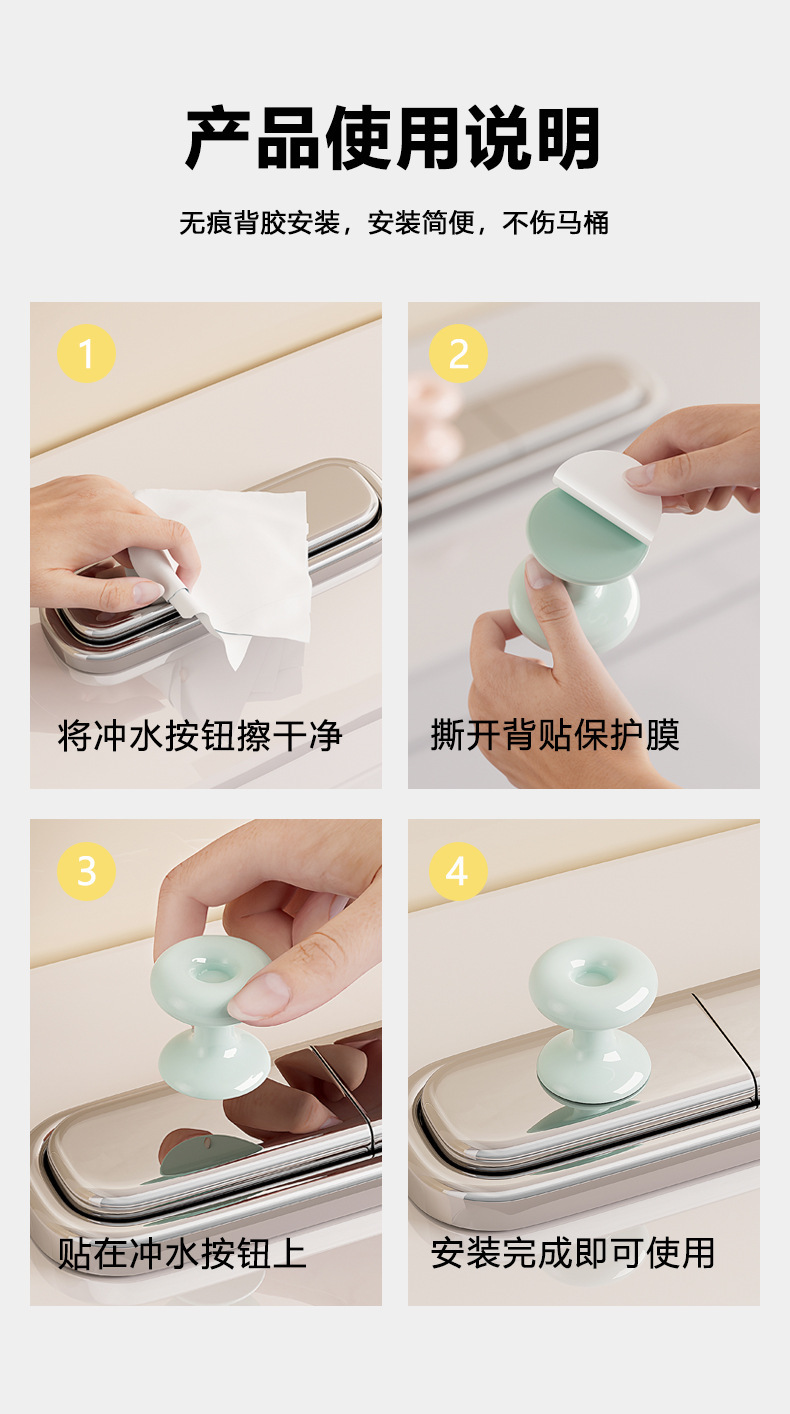 产品使用说明

无痕背胶安装，安装简便，不伤马桶

1

将冲水按钮擦干净

2

撕开背贴保护膜

3

贴在冲水按钮上

4

安装完成即可使用