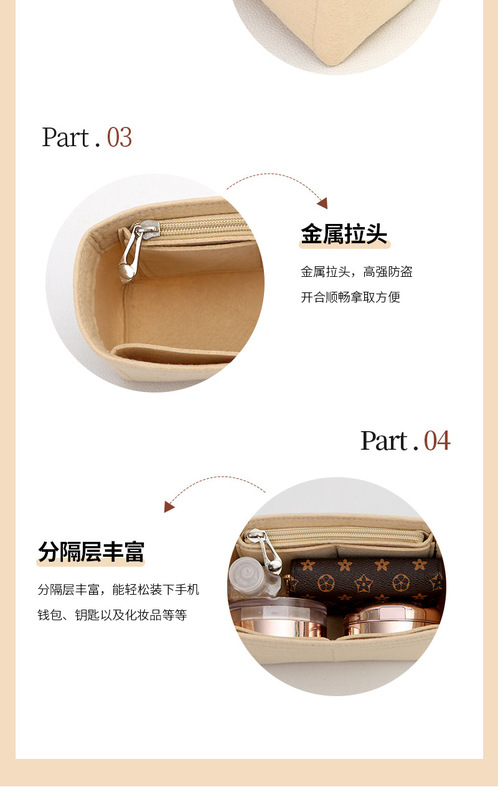 Part . 03

金属拉头

金属拉头，高强防盗
开合顺畅拿取方便

Part . 04

分隔层丰富

分隔层丰富，能轻松装下手机
钱包、钥匙以及化妆品等等