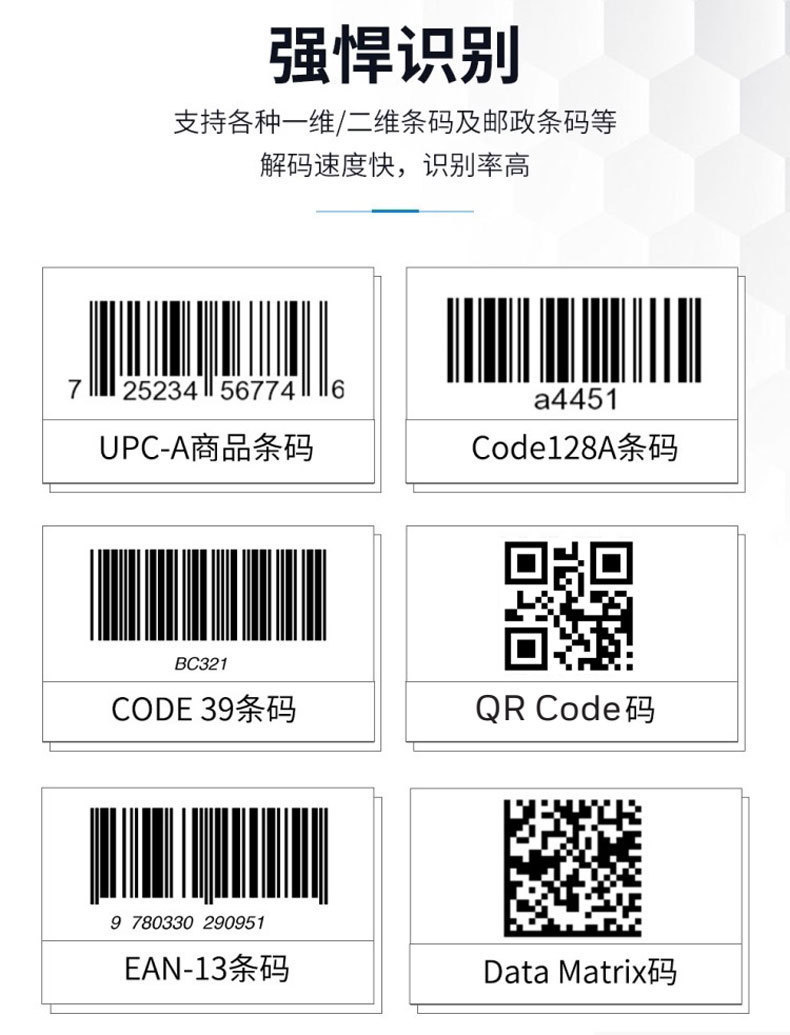 强悍识别

支持各种一维/二维条码及邮政条码等
解码速度快，识别率高

7 25234 56774 6

UPC-A商品条码

a4451

Code128A条码

BC321

CODE 39条码

QR Code码

9 780330 290951

EAN-13条码

Data Matrix码