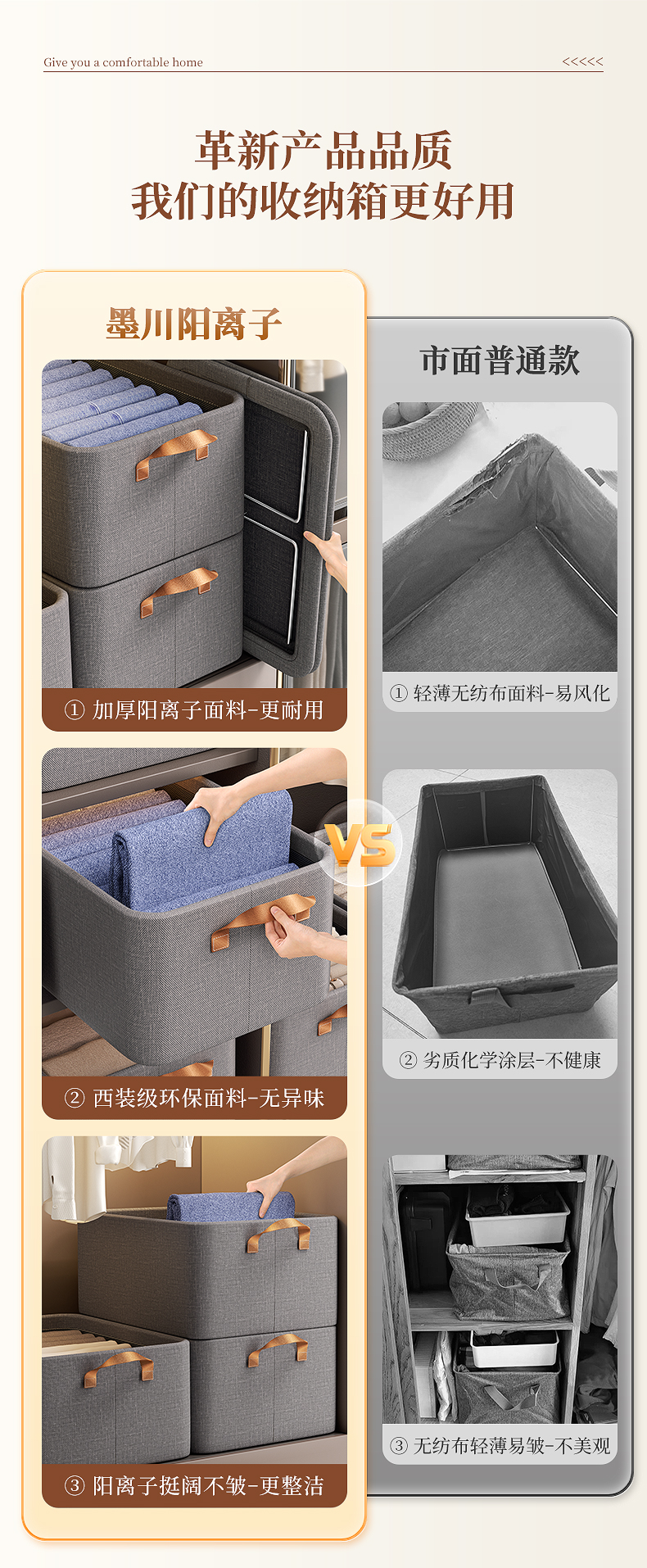 Give you a comfortable home <<<<<

革新产品品质
我们的收纳箱更好用

墨川阳离子

① 加厚阳离子面料-更耐用

② 西装级环保面料-无异味

③ 阳离子挺阔不皱-更整洁

VS

市面普通款

① 轻薄无纺布面料-易风化

② 劣质化学涂层-不健康

③ 无纺布轻薄易皱-不美观