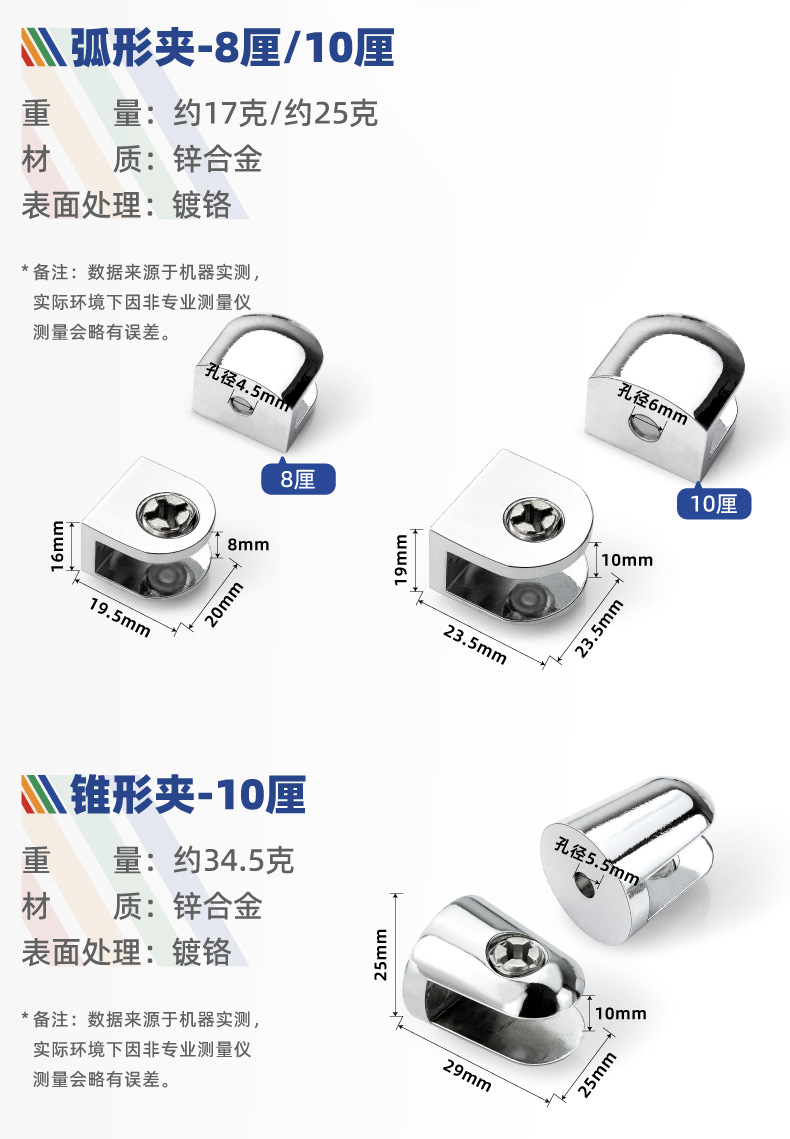 弧形夹-8厘/10厘

重　　量：约17克/约25克
材　　质：锌合金
表面处理：镀铬

*备注：数据来源于机器实测，实际环境下因非专业测量仪测量会略有误差。

孔径4.5mm
8厘
16mm
8mm
19.5mm
20mm

孔径6mm
10厘
19mm
10mm
23.5mm
23.5mm

锥形夹-10厘

重　　量：约34.5克
材　　质：锌合金
表面处理：镀铬

*备注：数据来源于机器实测，实际环境下因非专业测量仪测量会略有误差。

孔径5.5mm
25mm
10mm
29mm
25mm