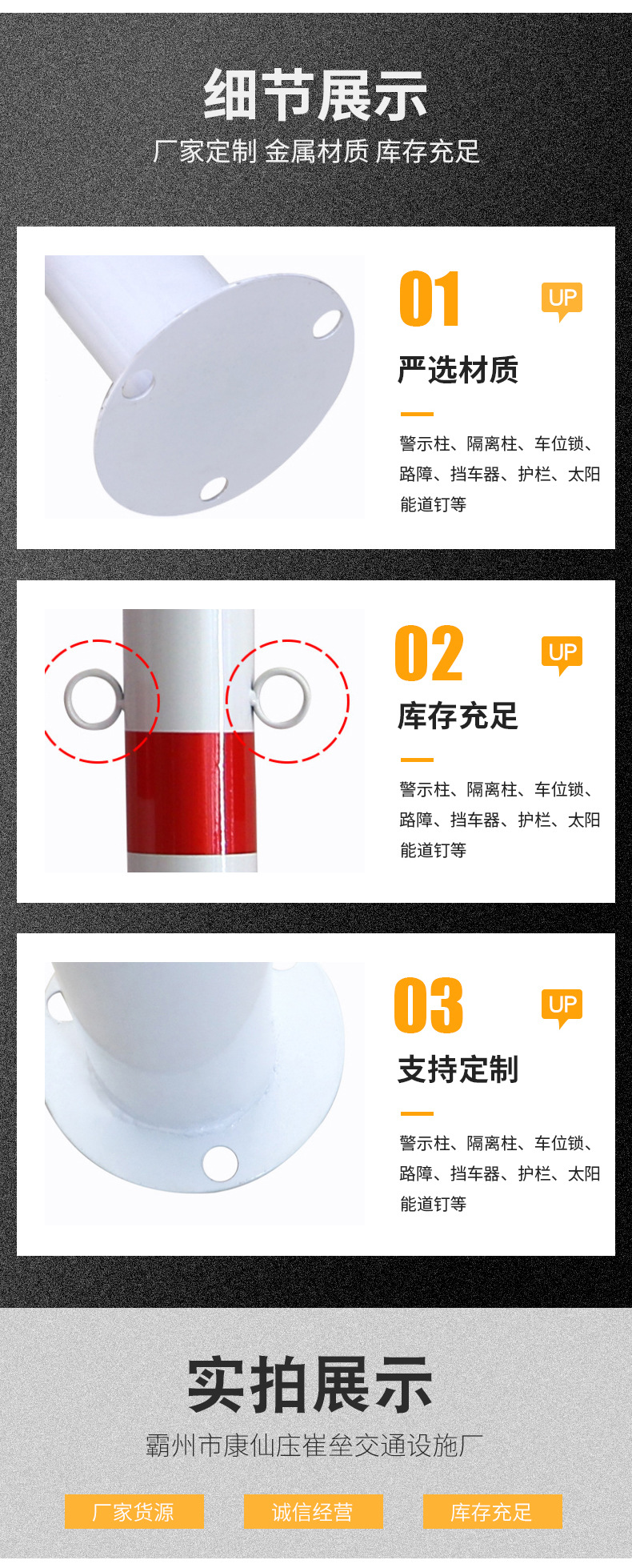 细节展示

厂家定制 金属材质 库存充足

01

UP

严选材质

警示柱、隔离柱、车位锁、路障、挡车器、护栏、太阳能道钉等

02

UP

库存充足

警示柱、隔离柱、车位锁、路障、挡车器、护栏、太阳能道钉等

03

UP

支持定制

警示柱、隔离柱、车位锁、路障、挡车器、护栏、太阳能道钉等

实拍展示

霸州市康仙庄崔垒交通设施厂

厂家货源

诚信经营

库存充足