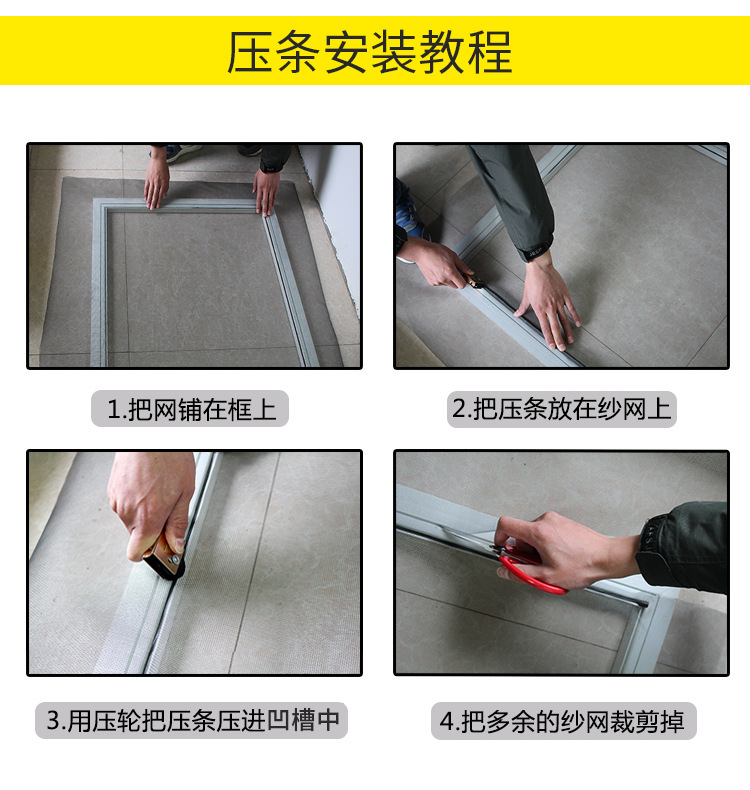 压条安装教程

1.把网铺在框上

2.把压条放在纱网上

3.用压轮把压条压进凹槽中

4.把多余的纱网裁剪掉