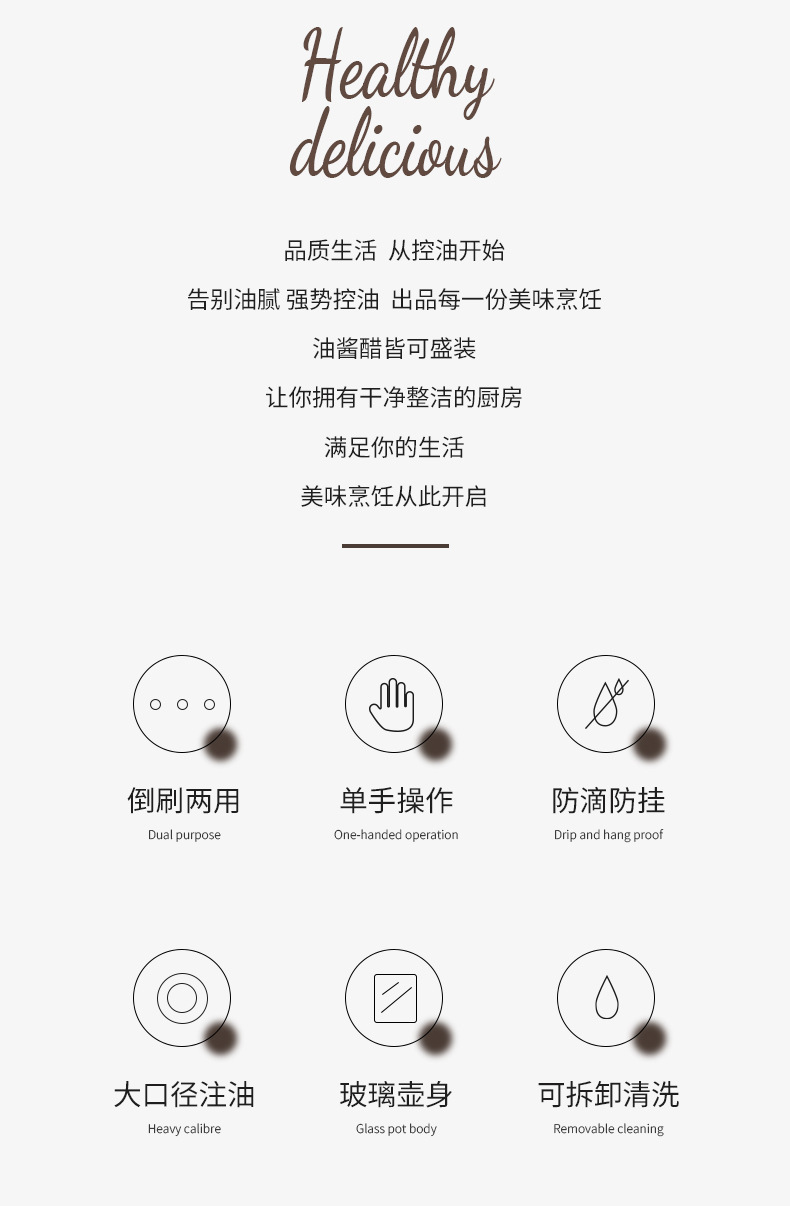 Healthy
delicious

品质生活 从控油开始

告别油腻 强势控油 出品每一份美味烹饪

油酱醋皆可盛装

让你拥有干净整洁的厨房

满足你的生活

美味烹饪从此开启

倒刷两用
Dual purpose

单手操作
One-handed operation

防滴防挂
Drip and hang proof

大口径注油
Heavy calibre

玻璃壶身
Glass pot body

可拆卸清洗
Removable cleaning