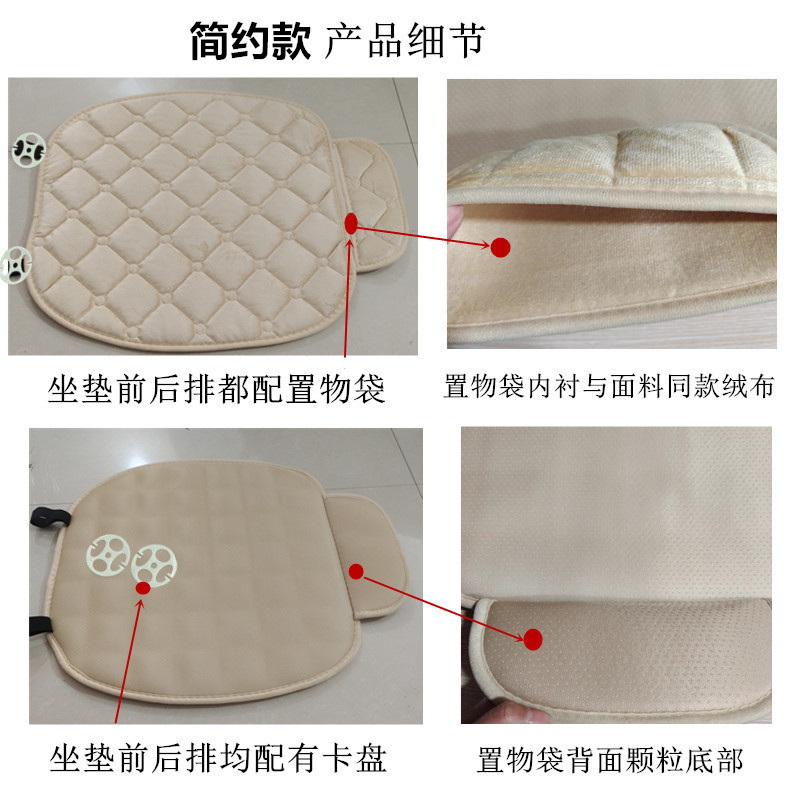 简约款 产品细节

坐垫前后排都配置物袋

置物袋内衬与面料同款绒布

坐垫前后排均配有卡盘

置物袋背面颗粒底部