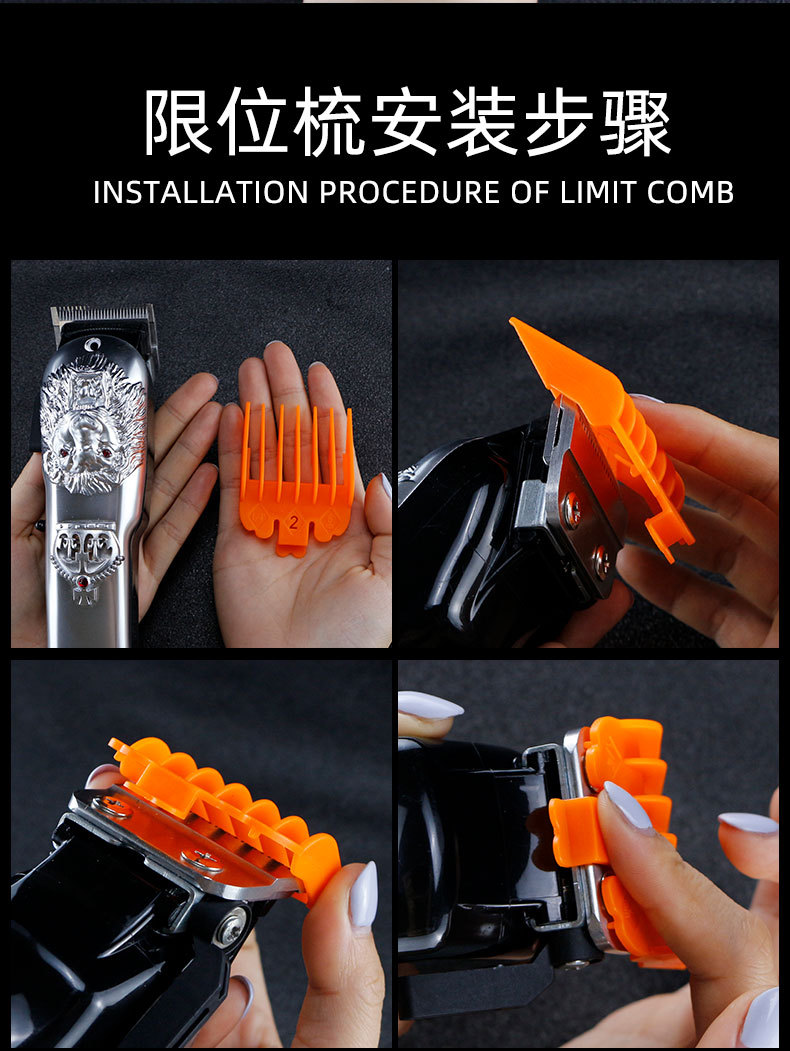 限位梳安装步骤

INSTALLATION PROCEDURE OF LIMIT COMB

2