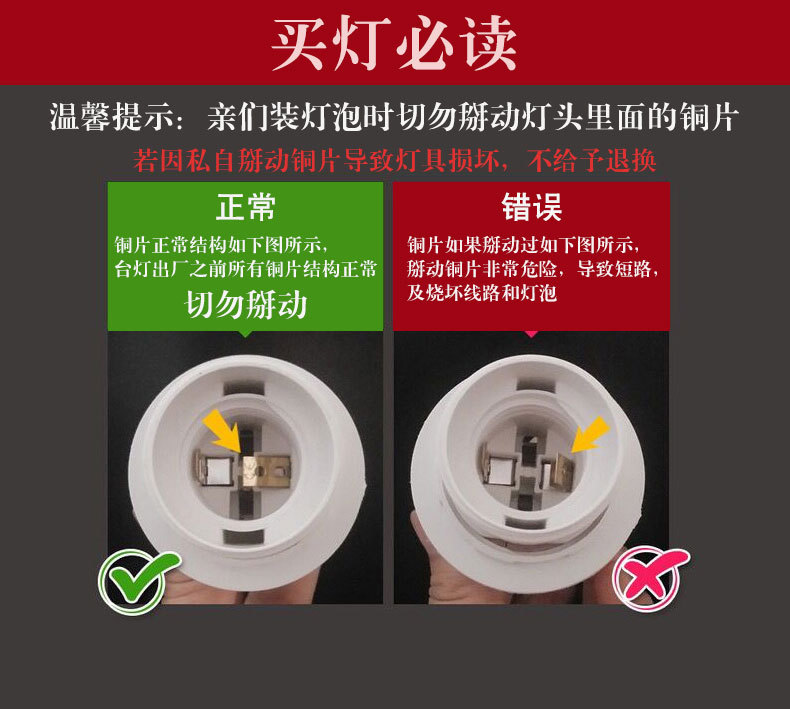 买灯必读

温馨提示：亲们装灯泡时切勿掰动灯头里面的铜片

若因私自掰动铜片导致灯具损坏，不给予退换

正常

铜片正常结构如下图所示，台灯出厂之前所有铜片结构正常

切勿掰动

错误

铜片如果掰动过如下图所示，掰动铜片非常危险，导致短路，及烧坏线路和灯泡