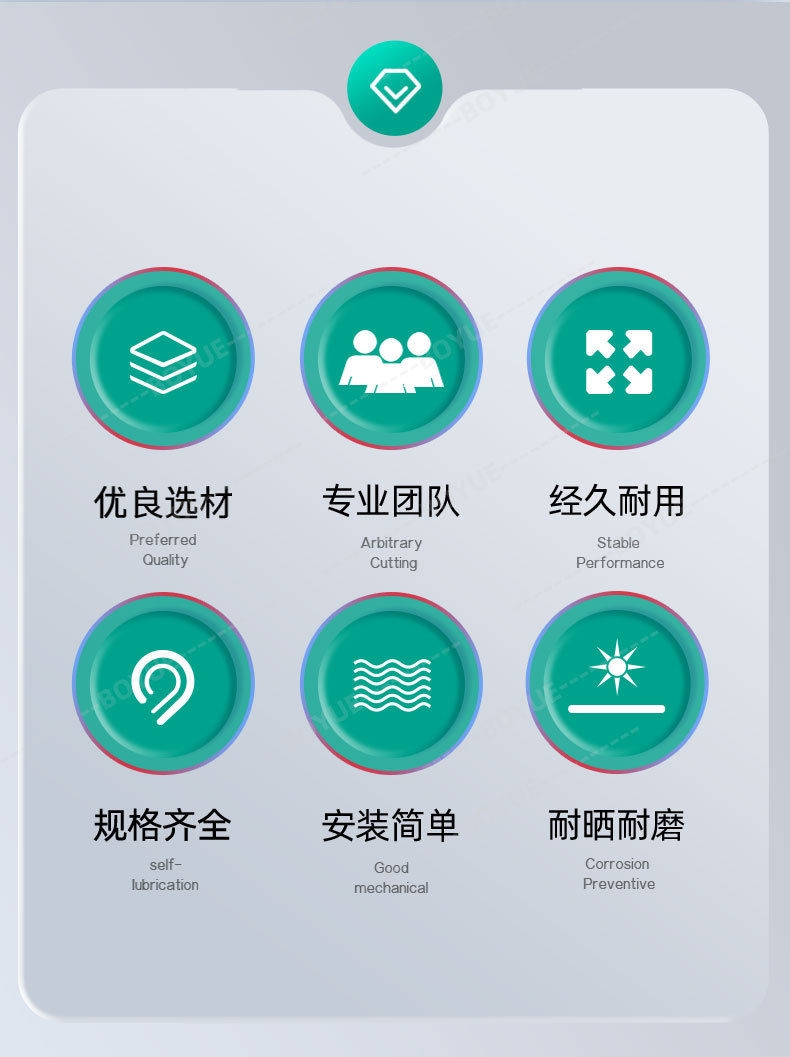 优良选材
Preferred
Quality

专业团队
Arbitrary
Cutting

经久耐用
Stable
Performance

规格齐全
self-
lubrication

安装简单
Good
mechanical

耐晒耐磨
Corrosion
Preventive

BOYUE