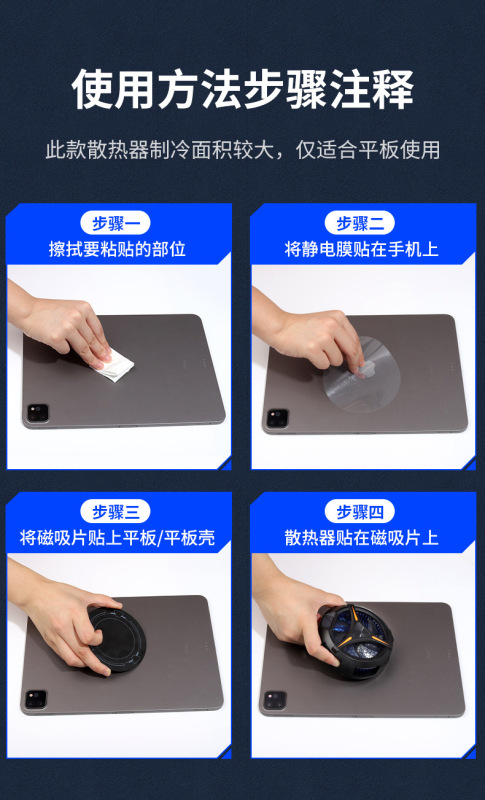 使用方法步骤注释

此款散热器制冷面积较大，仅适合平板使用

步骤一
擦拭要粘贴的部位

步骤二
将静电膜贴在手机上

步骤三
将磁吸片贴上平板/平板壳

步骤四
散热器贴在磁吸片上