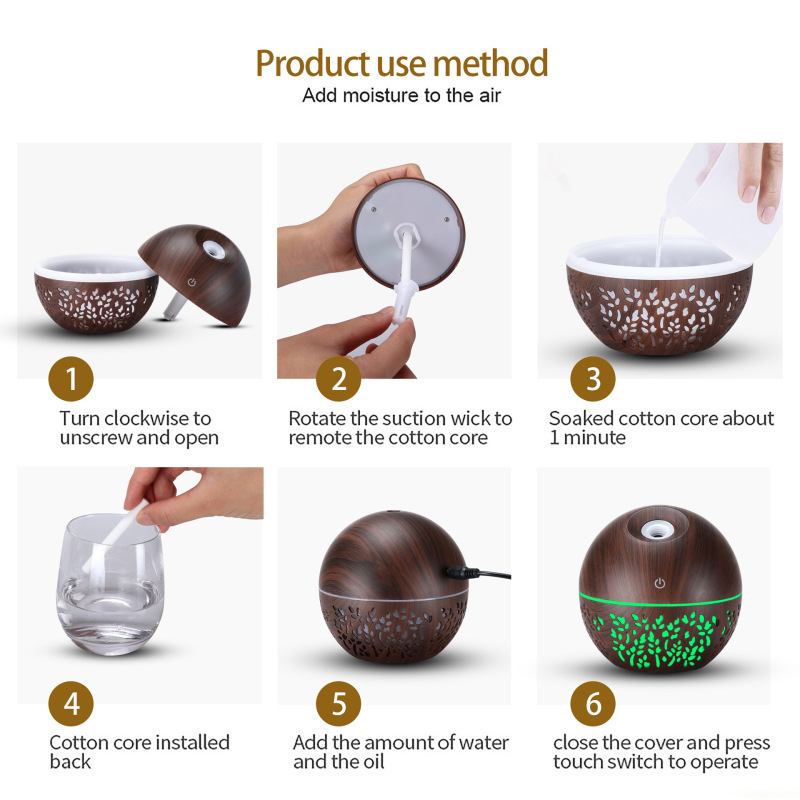 Product use method
Add moisture to the air

1
Turn clockwise to unscrew and open

2
Rotate the suction wick to remote the cotton core

3
Soaked cotton core about 1 minute

4
Cotton core installed back

5
Add the amount of water and the oil

6
close the cover and press touch switch to operate