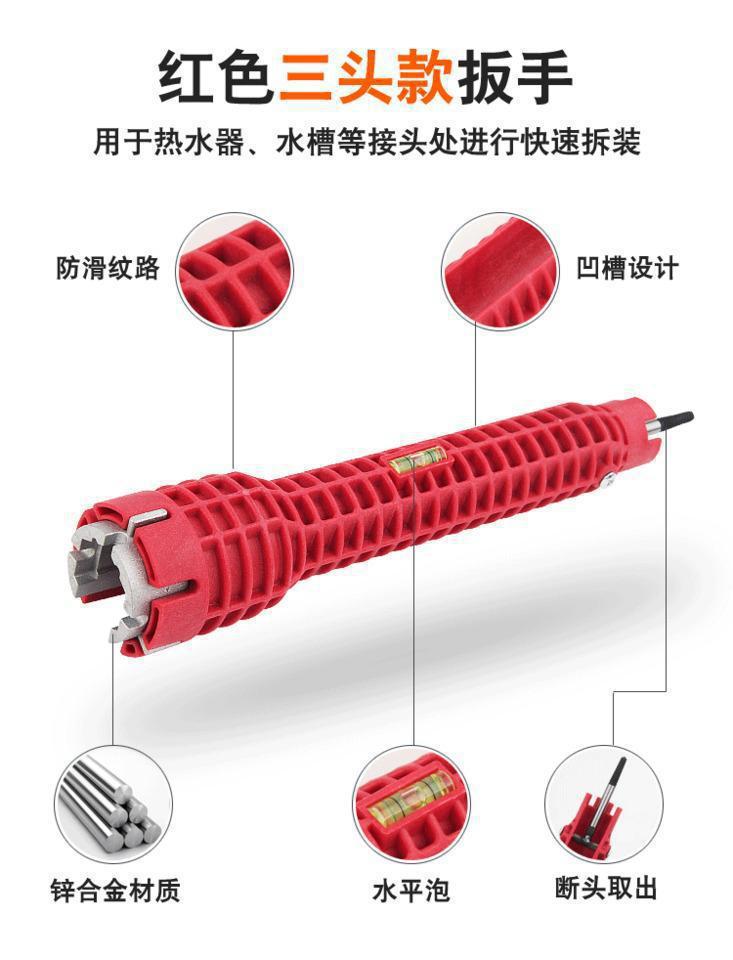 红色三头款扳手

用于热水器、水槽等接头处进行快速拆装

防滑纹路

凹槽设计

锌合金材质

水平泡

断头取出