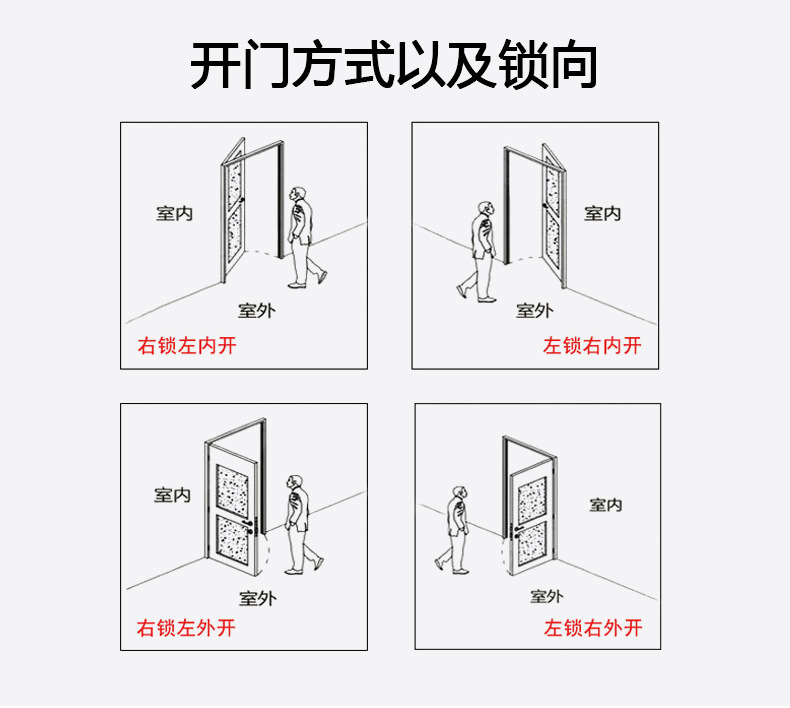 开门方式以及锁向

室内
室外
右锁左内开

室内
室外
左锁右内开

室内
室外
右锁左外开

室内
室外
左锁右外开