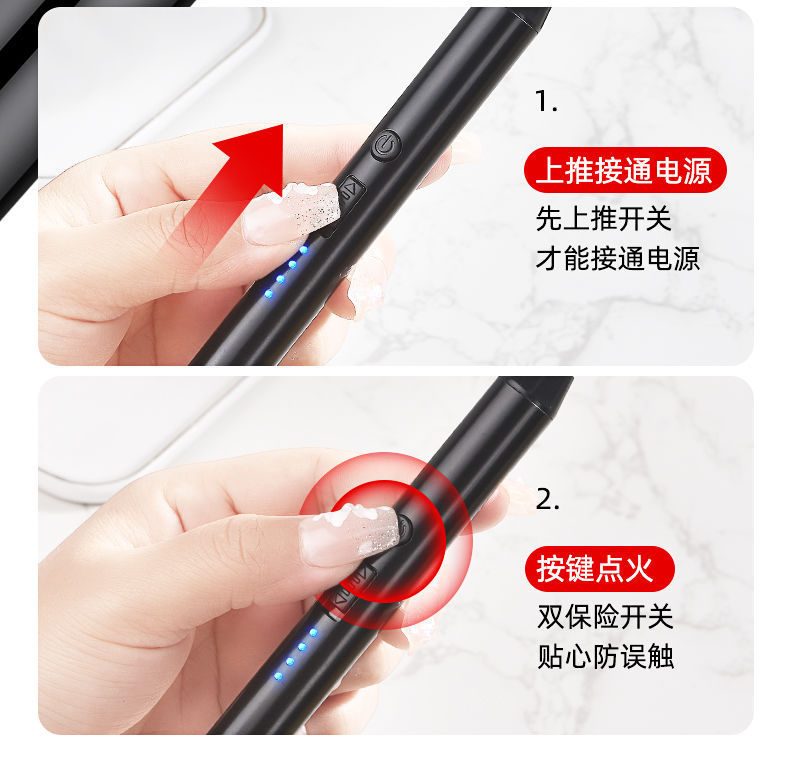 1.

上推接通电源

先上推开关
才能接通电源

2.

按键点火

双保险开关
贴心防误触