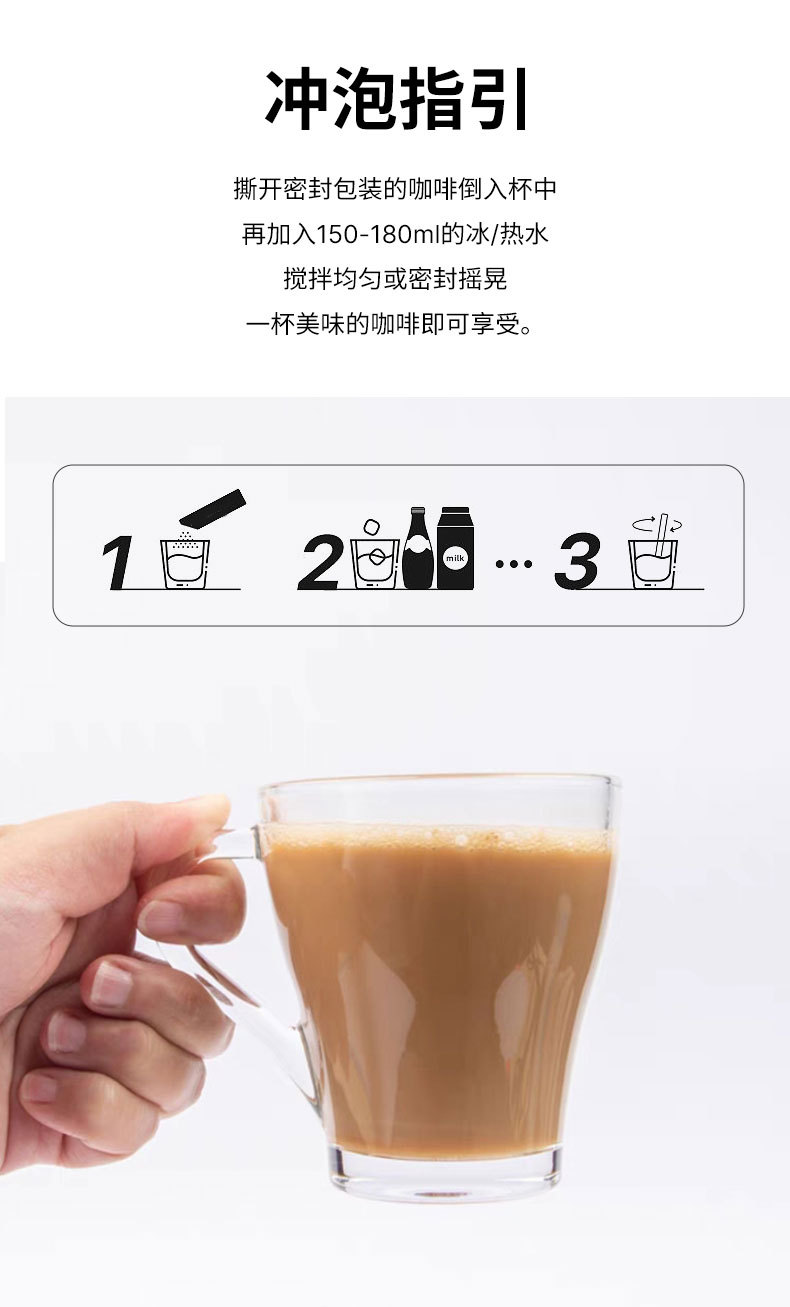 冲泡指引

撕开密封包装的咖啡倒入杯中
再加入150-180ml的冰/热水
搅拌均匀或密封摇晃
一杯美味的咖啡即可享受。

1 2 milk ... 3