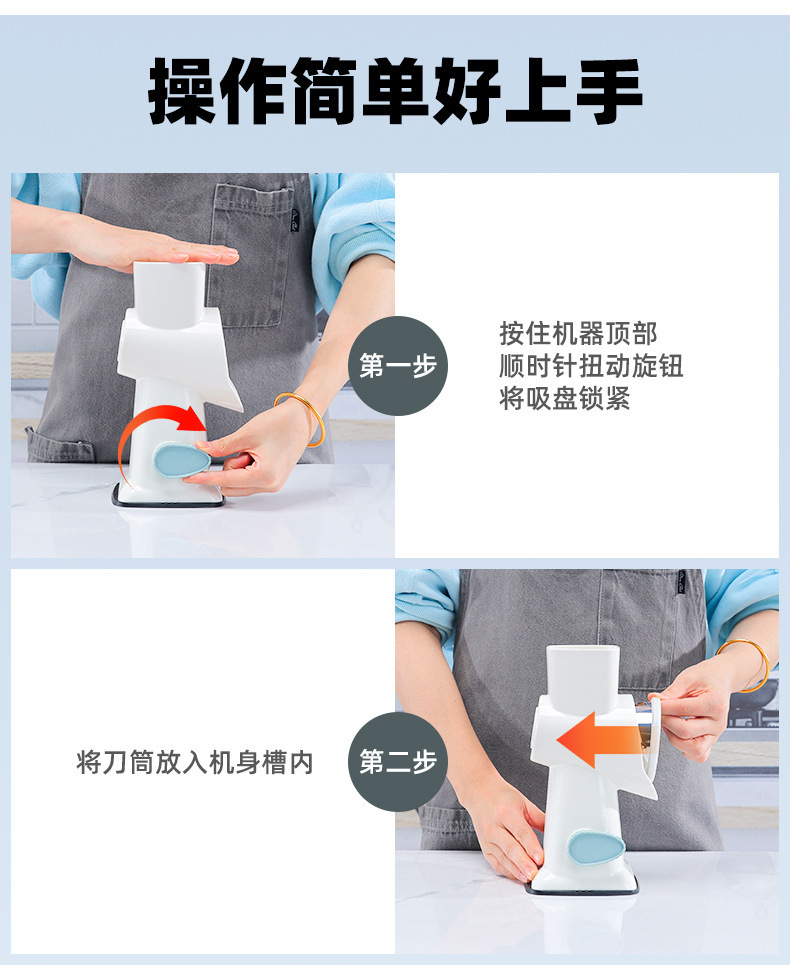 操作简单好上手

第一步

按住机器顶部
顺时针扭动旋钮
将吸盘锁紧

将刀筒放入机身槽内

第二步