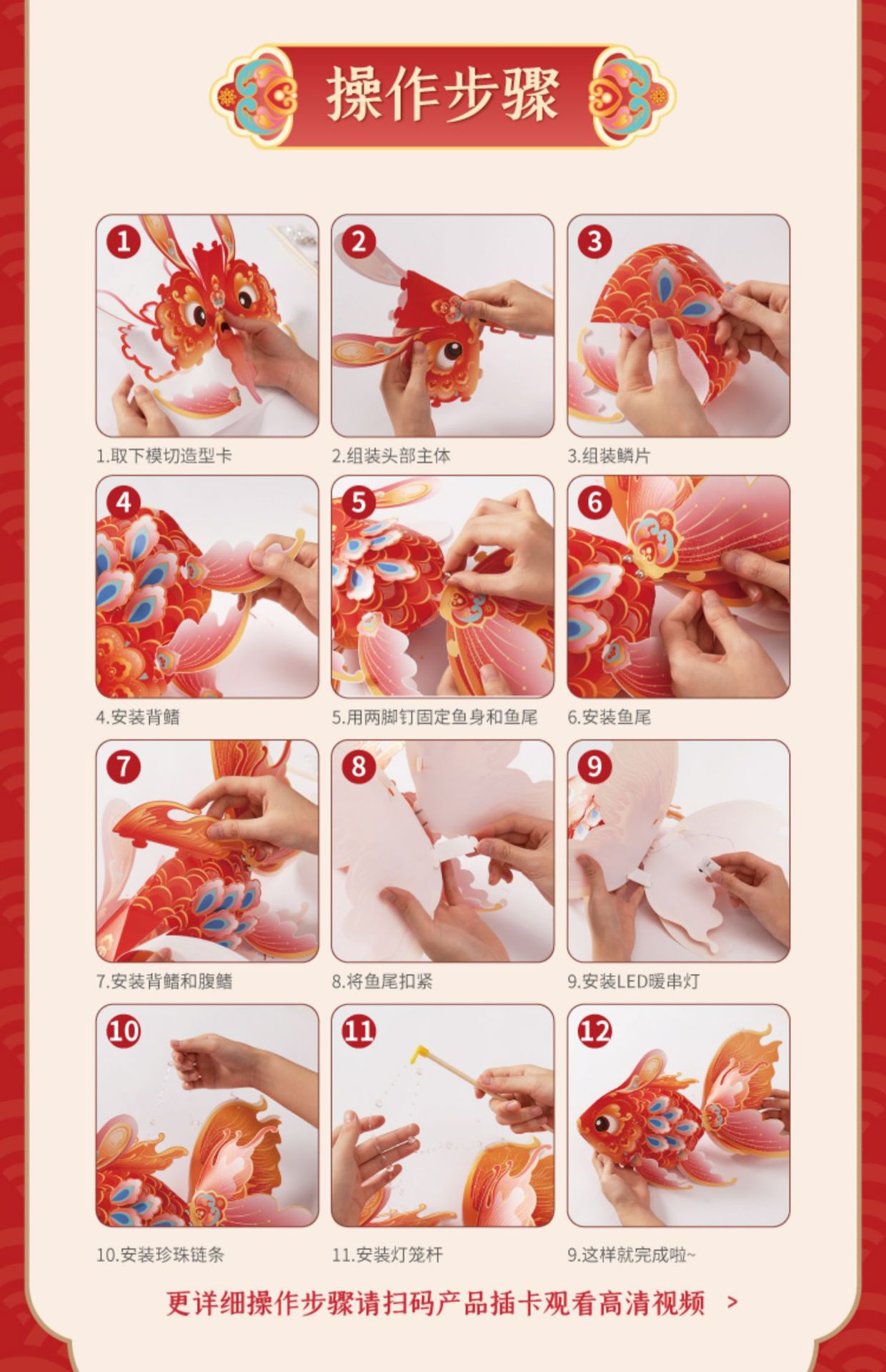 操作步骤

1
1.取下模切造型卡

2
2.组装头部主体

3
3.组装鳞片

4
4.安装背鳍

5
5.用两脚钉固定鱼身和鱼尾

6
6.安装鱼尾

7
7.安装背鳍和腹鳍

8
8.将鱼尾扣紧

9
9.安装LED暖串灯

10
10.安装珍珠链条

11
11.安装灯笼杆

12
9.这样就完成啦~

更详细操作步骤请扫码产品插卡观看高清视频 >