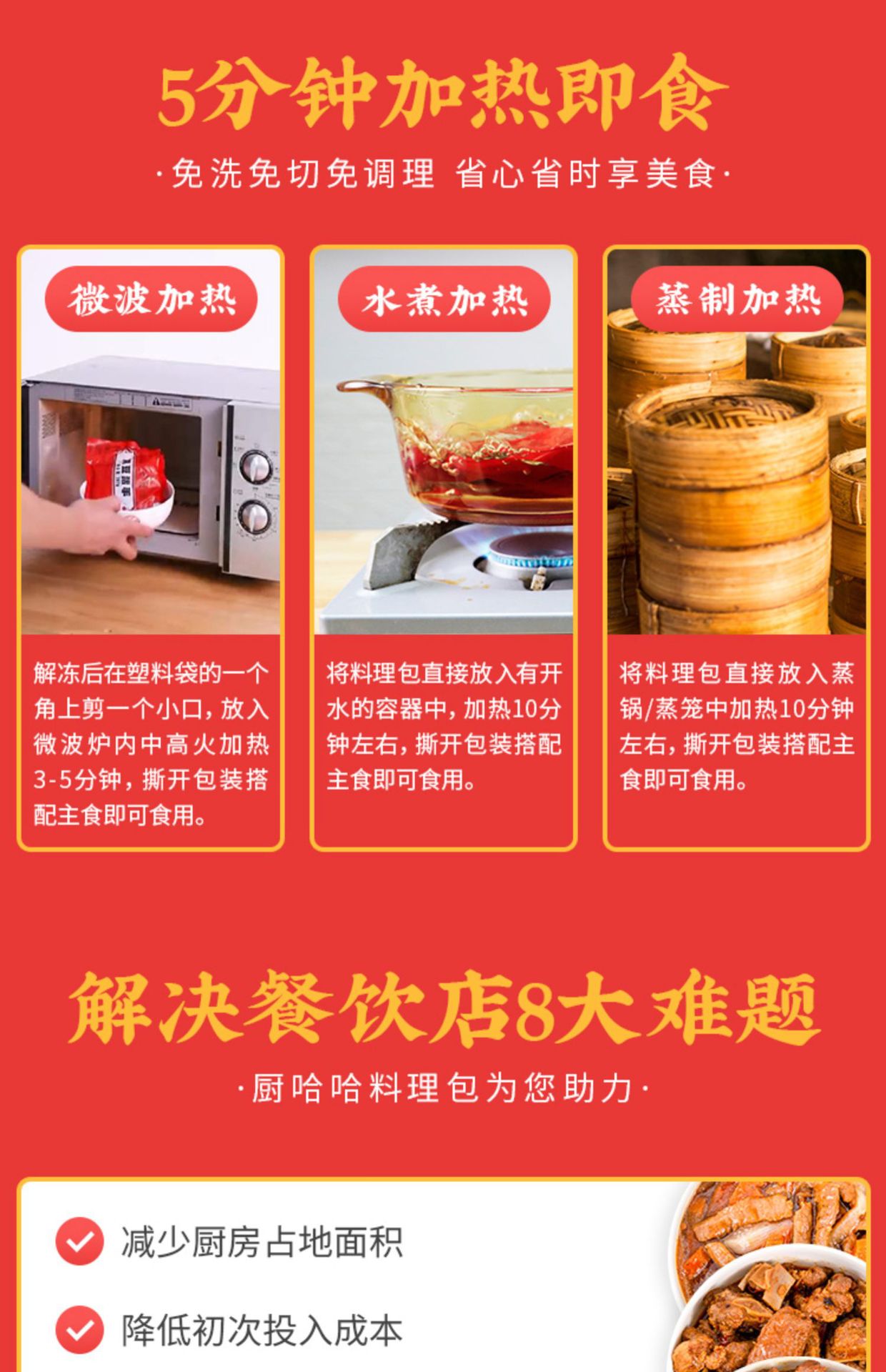 5分钟加热即食

·免洗免切免调理 省心省时享美食·

微波加热

解冻后在塑料袋的一个角上剪一个小口，放入微波炉内中高火加热3-5分钟，撕开包装搭配主食即可食用。

水煮加热

将料理包直接放入有开水的容器中，加热10分钟左右，撕开包装搭配主食即可食用。

蒸制加热

将料理包直接放入蒸锅/蒸笼中加热10分钟左右，撕开包装搭配主食即可食用。

解决餐饮店8大难题

·厨哈哈料理包为您助力·

减少厨房占地面积

降低初次投入成本