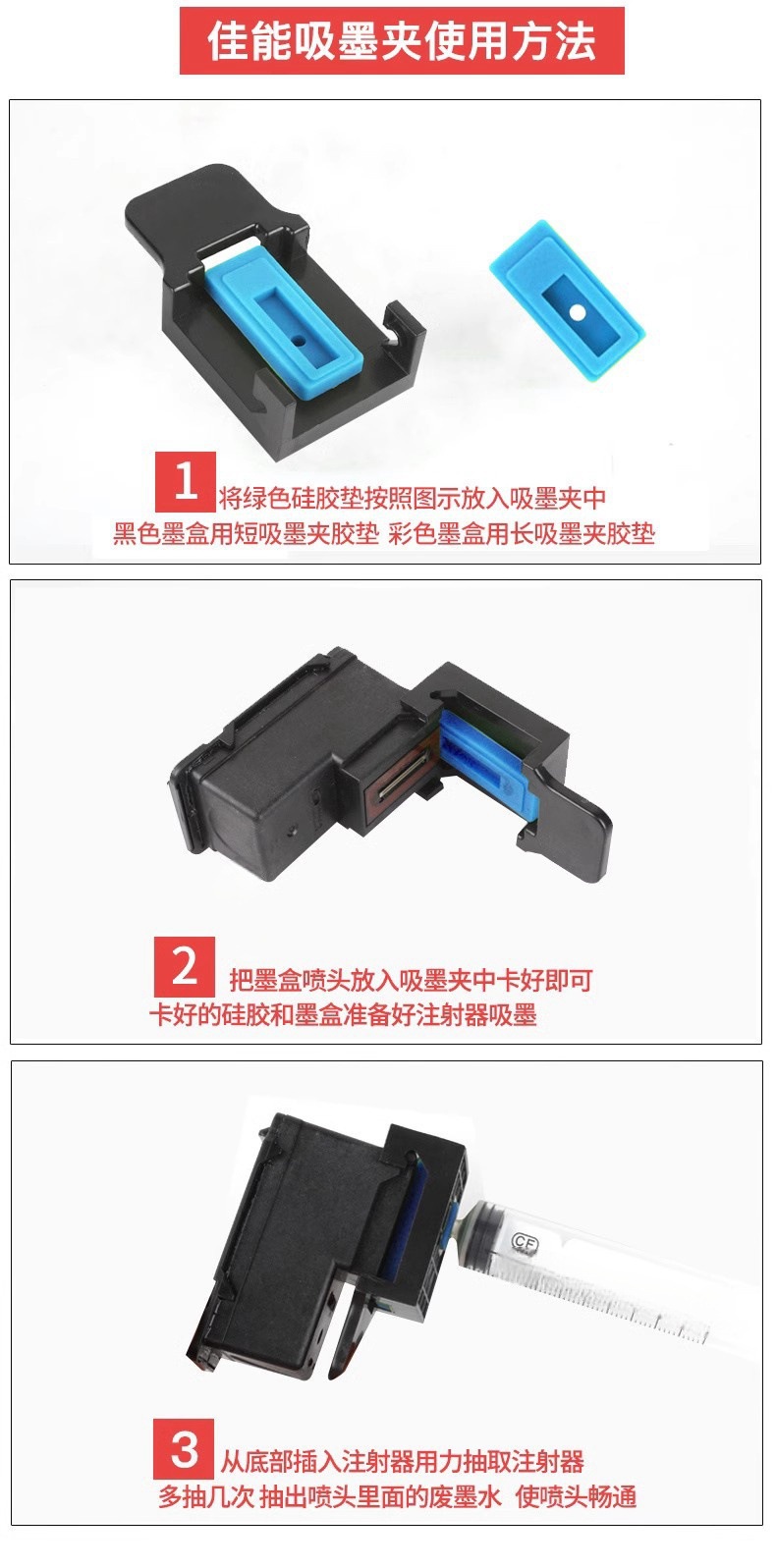 佳能吸墨夹使用方法

1 将绿色硅胶垫按照图示放入吸墨夹中
黑色墨盒用短吸墨夹胶垫 彩色墨盒用长吸墨夹胶垫

2 把墨盒喷头放入吸墨夹中卡好即可
卡好的硅胶和墨盒准备好注射器吸墨

CF

3 从底部插入注射器用力抽取注射器
多抽几次 抽出喷头里面的废墨水 使喷头畅通