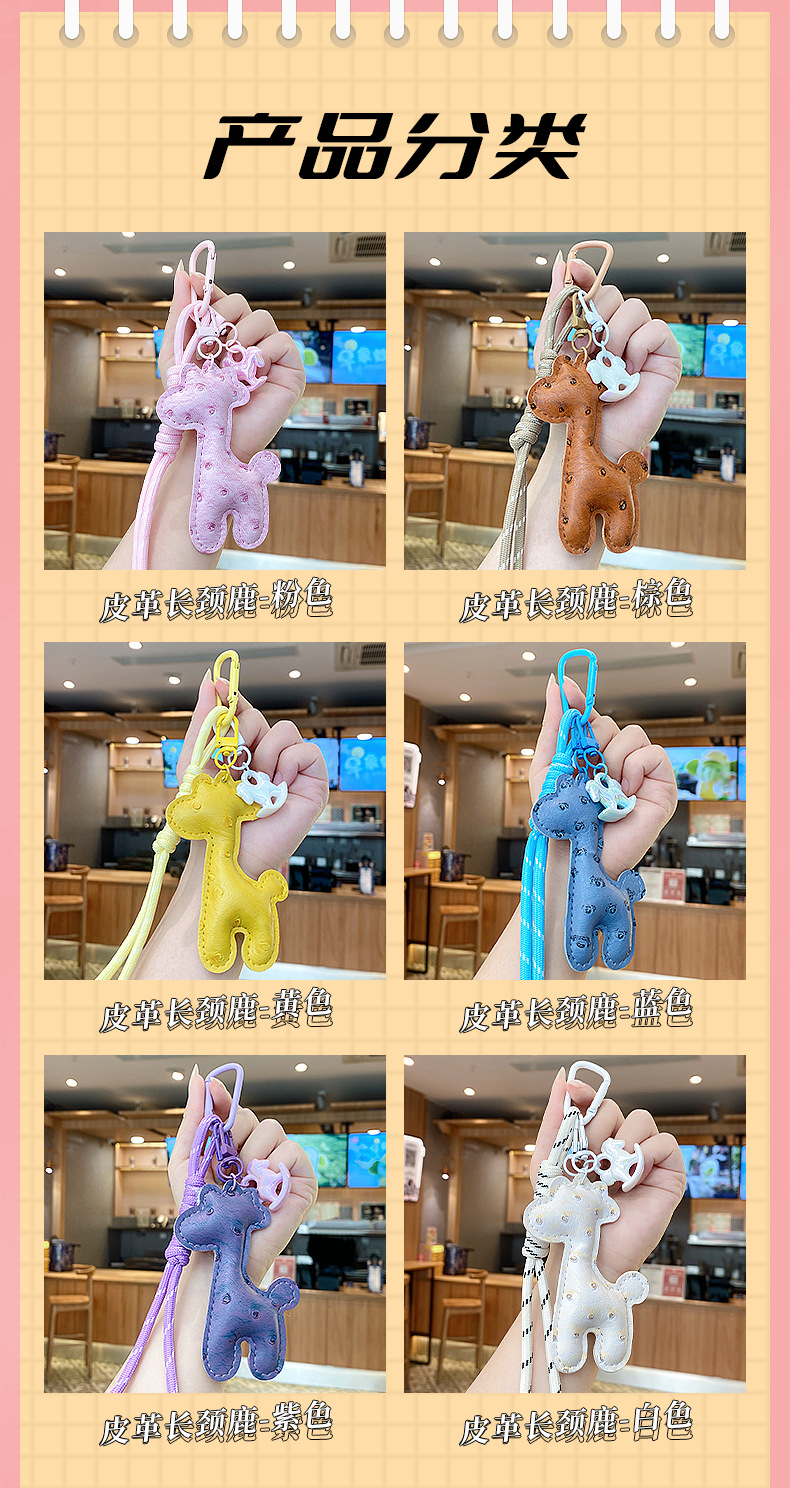 产品分类

皮革长颈鹿-粉色

皮革长颈鹿-棕色

皮革长颈鹿-黄色

皮革长颈鹿-蓝色

皮革长颈鹿-紫色

皮革长颈鹿-白色