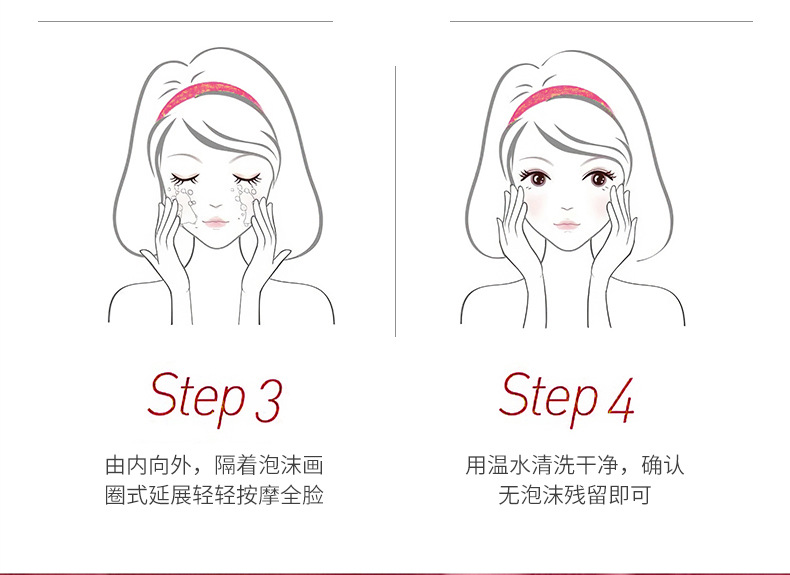 Step 3

由内向外，隔着泡沫画圈式延展轻轻按摩全脸

Step 4

用温水清洗干净，确认无泡沫残留即可