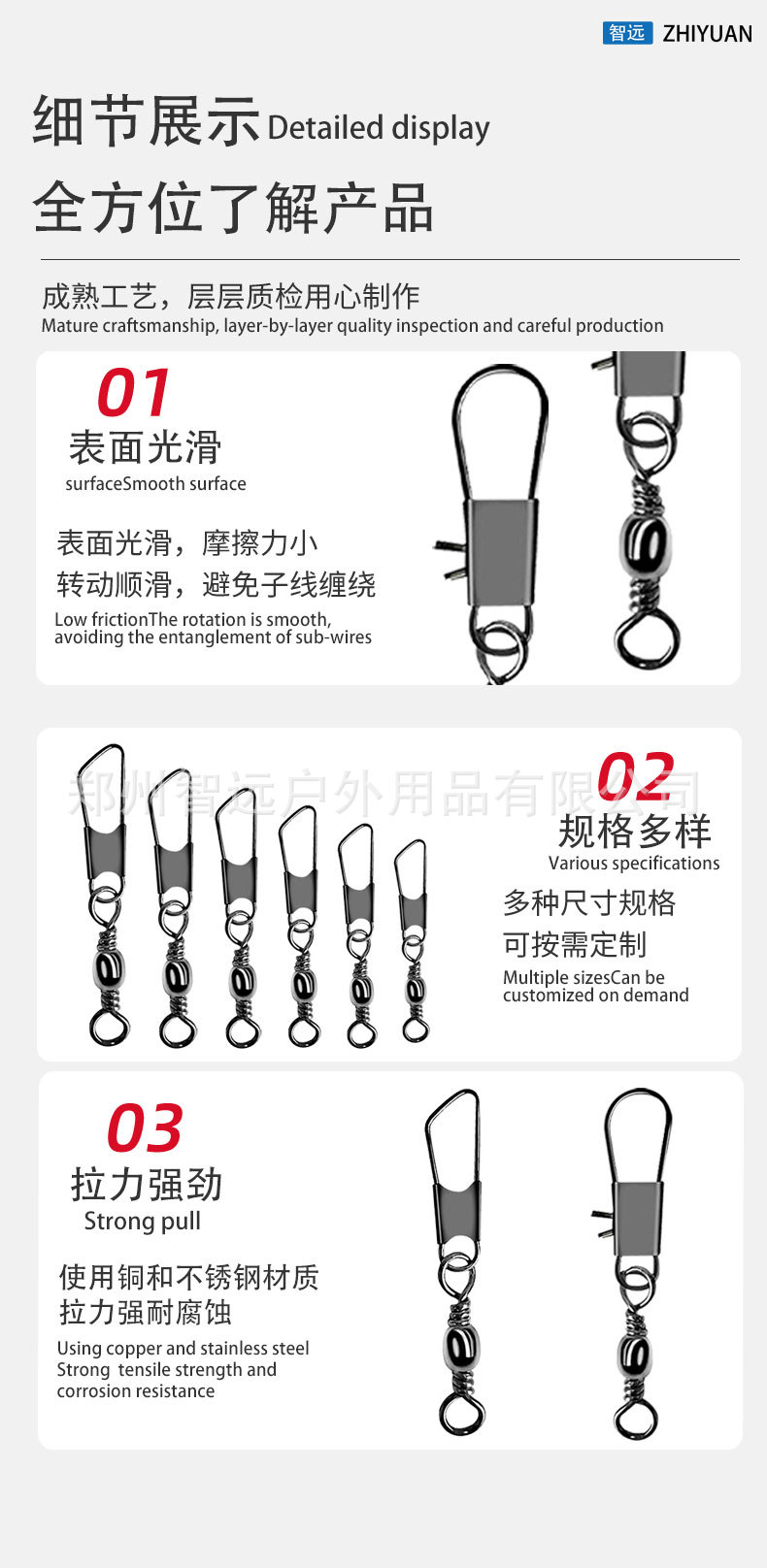 智远 ZHIYUAN

细节展示 Detailed display

全方位了解产品

成熟工艺，层层质检用心制作
Mature craftsmanship, layer-by-layer quality inspection and careful production

01
表面光滑
surfaceSmooth surface

表面光滑，摩擦力小
转动顺滑，避免子线缠绕
Low frictionThe rotation is smooth, avoiding the entanglement of sub-wires

郑州智远户外用品有限公司

02
规格多样
Various specifications

多种尺寸规格
可按需定制
Multiple sizesCan be customized on demand

03
拉力强劲
Strong pull

使用铜和不锈钢材质
拉力强耐腐蚀
Using copper and stainless steel
Strong tensile strength and corrosion resistance