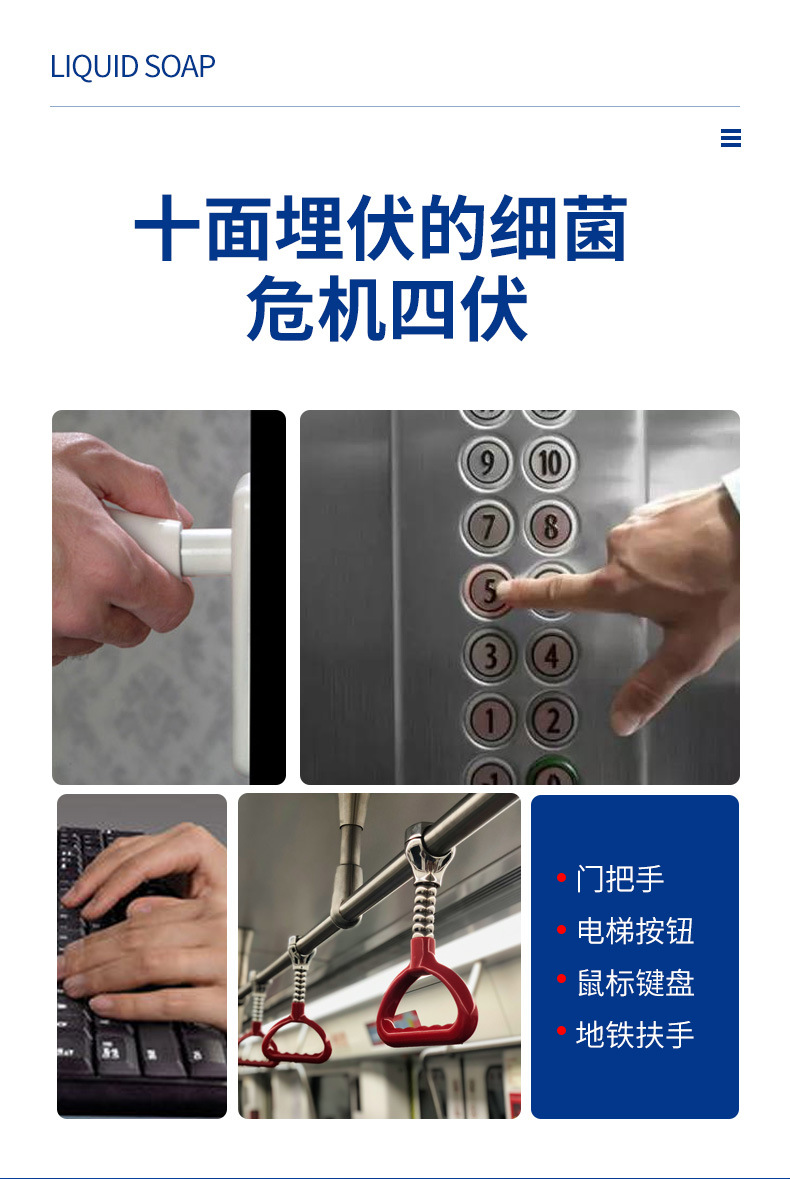 LIQUID SOAP

十面埋伏的细菌
危机四伏

9 10
7 8
5
3 4
1 2

• 门把手
• 电梯按钮
• 鼠标键盘
• 地铁扶手