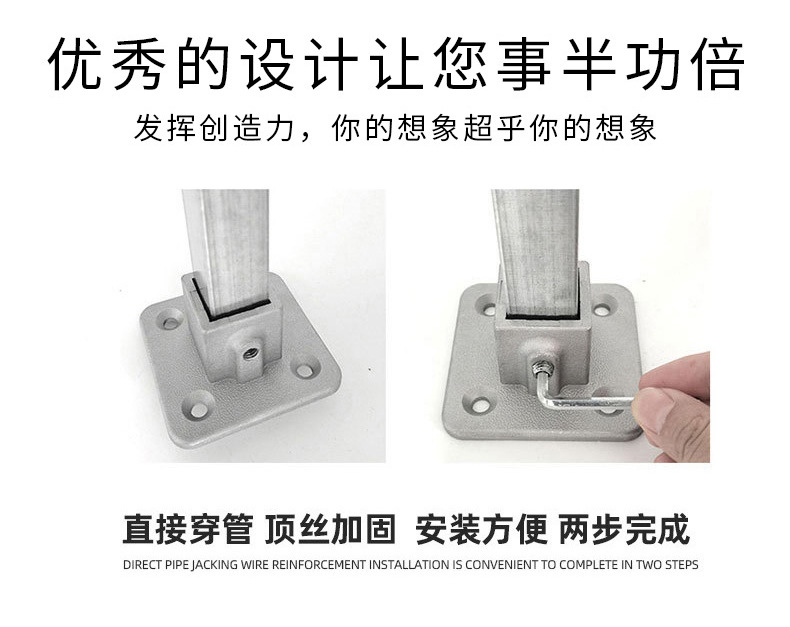 优秀的设计让您事半功倍

发挥创造力，你的想象超乎你的想象

直接穿管 顶丝加固 安装方便 两步完成

DIRECT PIPE JACKING WIRE REINFORCEMENT INSTALLATION IS CONVENIENT TO COMPLETE IN TWO STEPS