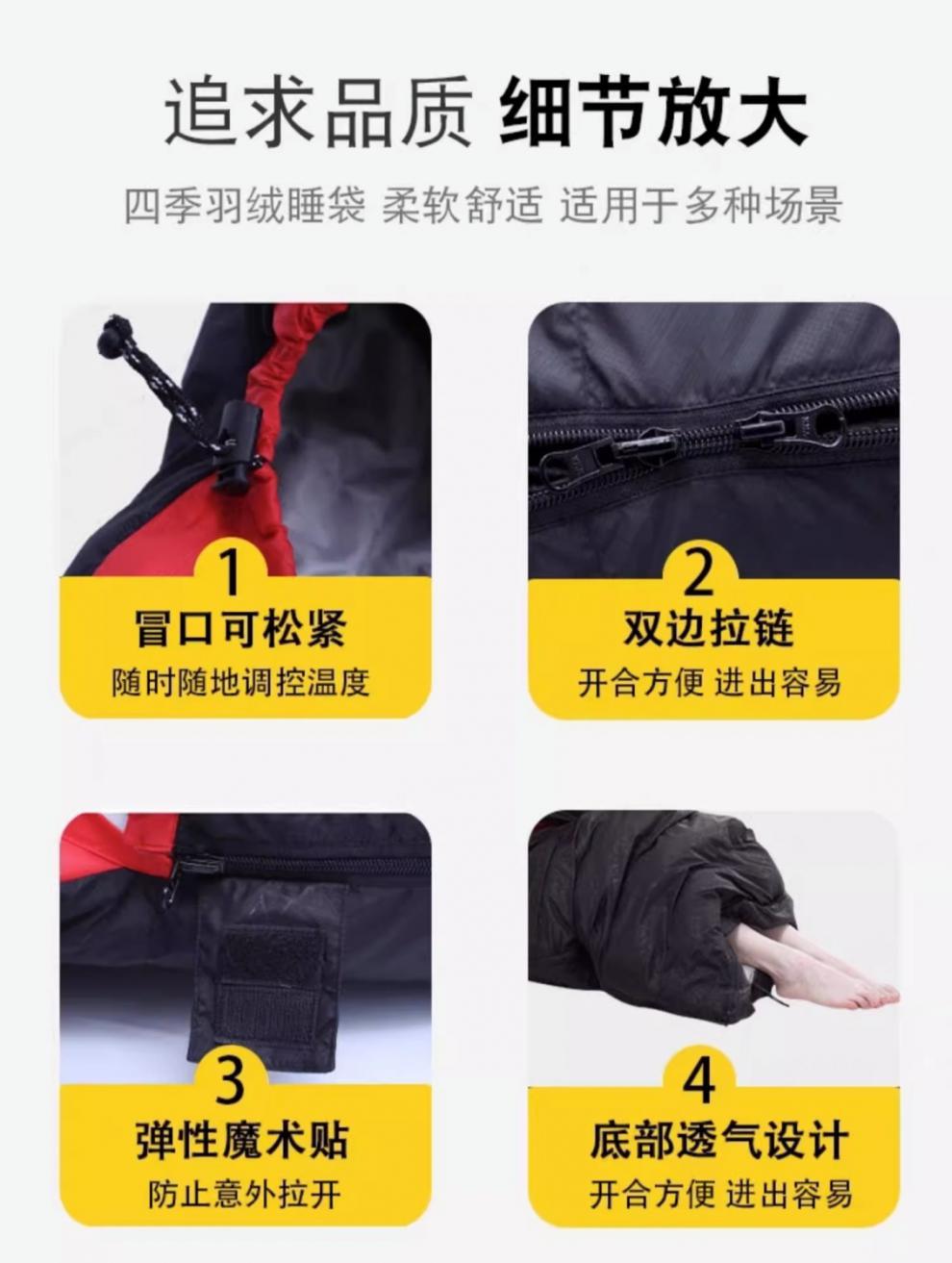 追求品质 细节放大

四季羽绒睡袋 柔软舒适 适用于多种场景

1
冒口可松紧
随时随地调控温度

2
双边拉链
开合方便 进出容易

3
弹性魔术贴
防止意外拉开

4
底部透气设计
开合方便 进出容易