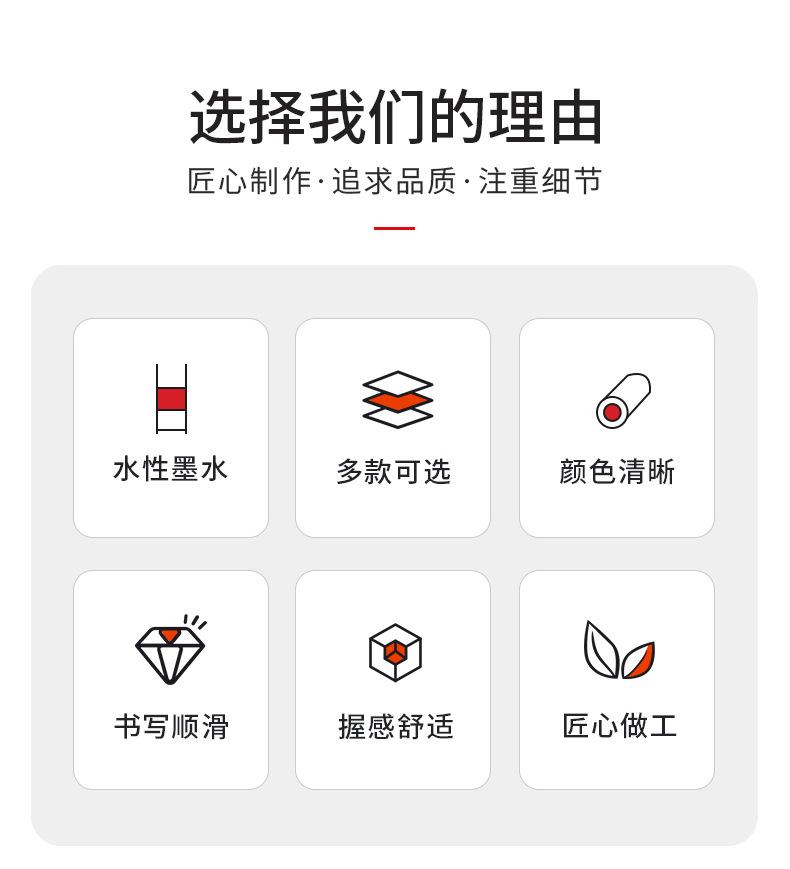 选择我们的理由

匠心制作·追求品质·注重细节

水性墨水

多款可选

颜色清晰

书写顺滑

握感舒适

匠心做工