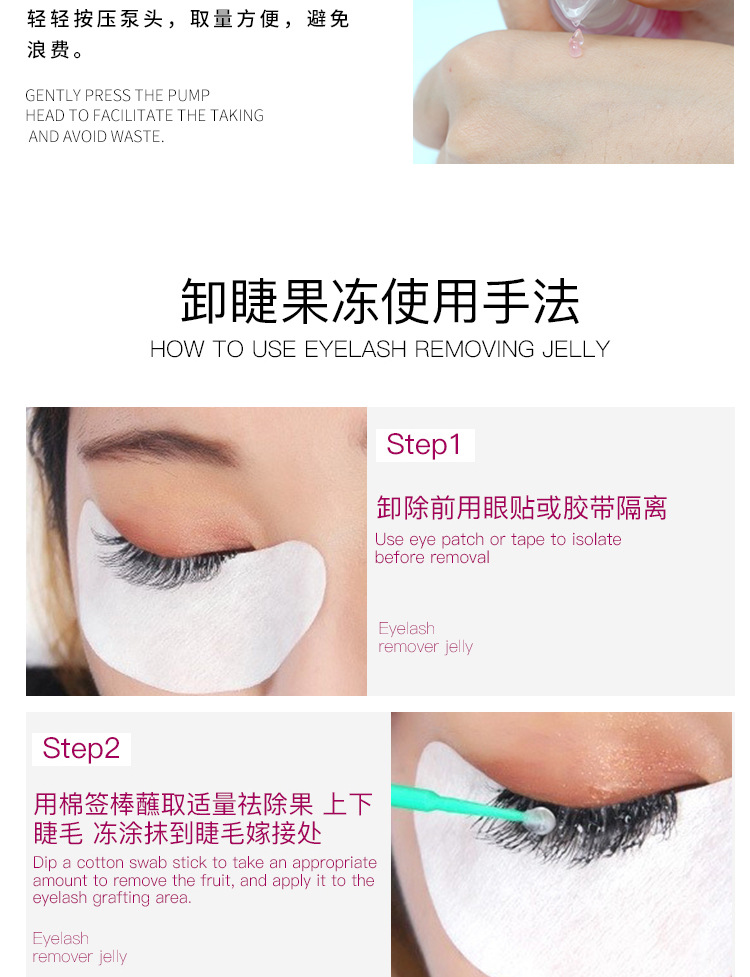 轻轻按压泵头，取量方便，避免浪费。

GENTLY PRESS THE PUMP HEAD TO FACILITATE THE TAKING AND AVOID WASTE.

卸睫果冻使用手法
HOW TO USE EYELASH REMOVING JELLY

Step1

卸除前用眼贴或胶带隔离
Use eye patch or tape to isolate before removal

Eyelash remover jelly

Step2

用棉签棒蘸取适量祛除果 上下睫毛 冻涂抹到睫毛嫁接处
Dip a cotton swab stick to take an appropriate amount to remove the fruit, and apply it to the eyelash grafting area.

Eyelash remover jelly