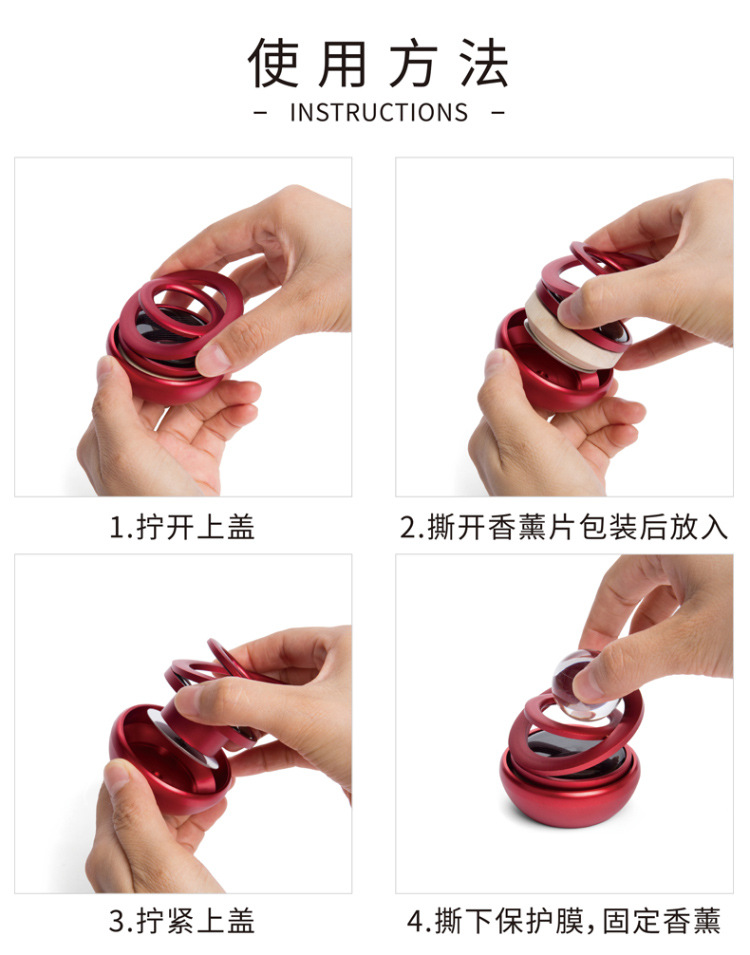 使用方法

– INSTRUCTIONS –

1.拧开上盖

2.撕开香薰片包装后放入

3.拧紧上盖

4.撕下保护膜,固定香薰