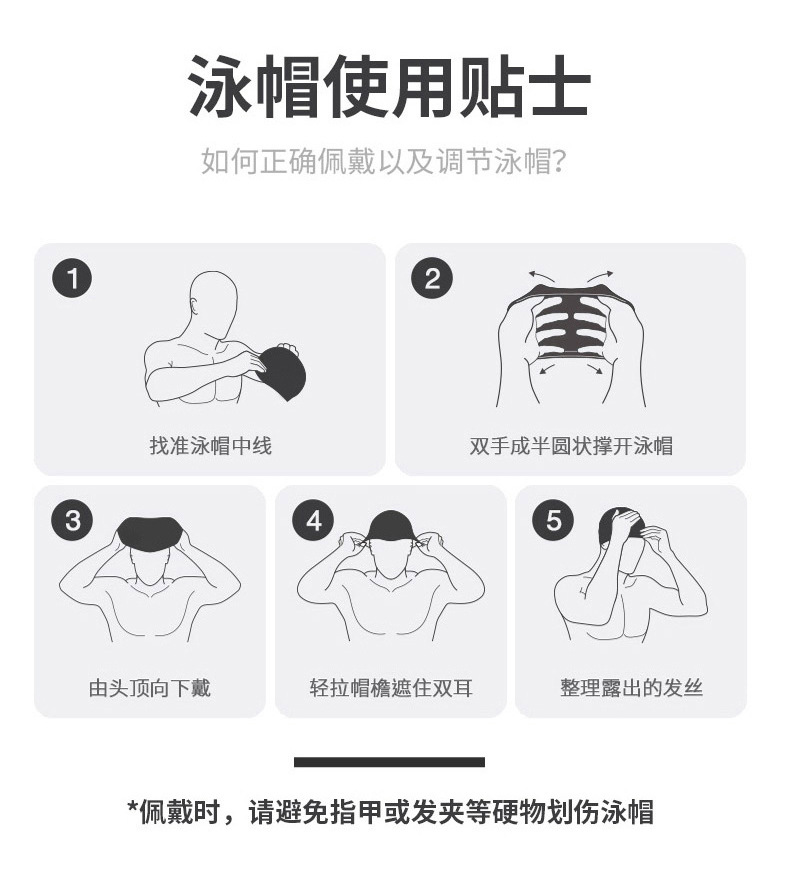 泳帽使用贴士

如何正确佩戴以及调节泳帽?

1
找准泳帽中线

2
双手成半圆状撑开泳帽

3
由头顶向下戴

4
轻拉帽檐遮住双耳

5
整理露出的发丝

*佩戴时，请避免指甲或发夹等硬物划伤泳帽