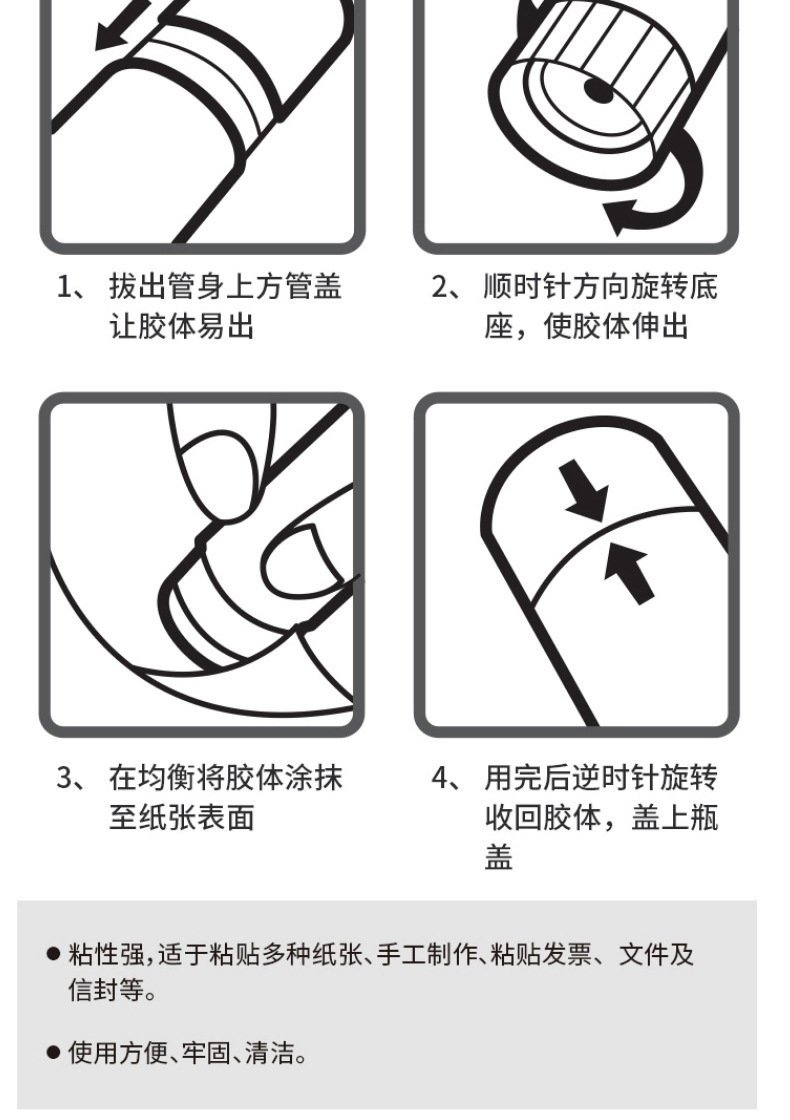 1、 拔出管身上方管盖让胶体易出

2、 顺时针方向旋转底座，使胶体伸出

3、 在均衡将胶体涂抹至纸张表面

4、 用完后逆时针旋转收回胶体，盖上瓶盖

● 粘性强，适于粘贴多种纸张、手工制作、粘贴发票、文件及信封等。

● 使用方便、牢固、清洁。