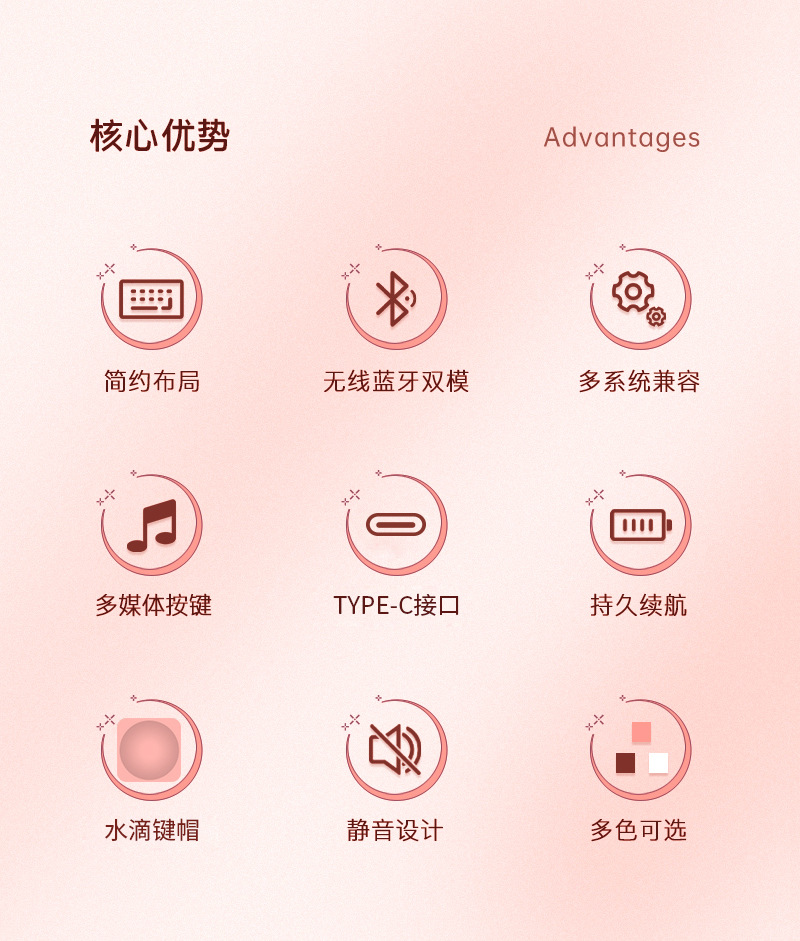 核心优势

Advantages

简约布局

无线蓝牙双模

多系统兼容

多媒体按键

TYPE-C接口

持久续航

水滴键帽

静音设计

多色可选