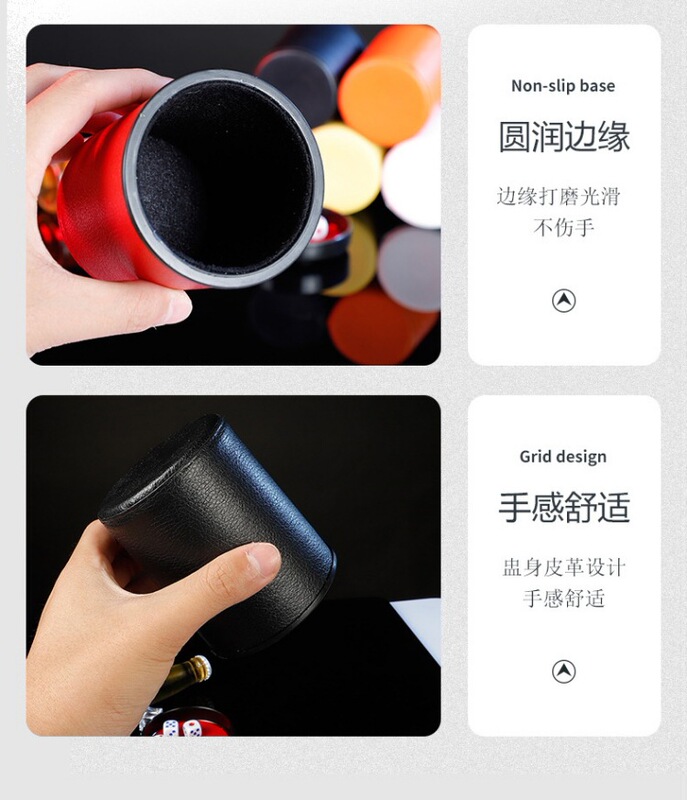 Non-slip base

圆润边缘

边缘打磨光滑
不伤手

Grid design

手感舒适

盅身皮革设计
手感舒适