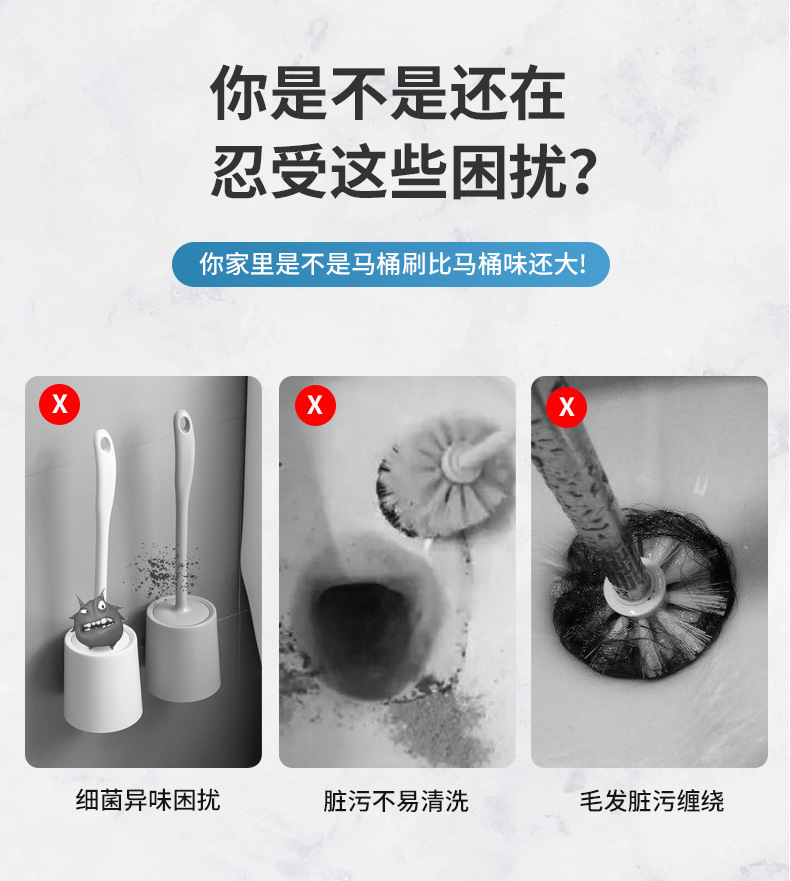 你是不是还在
忍受这些困扰?

你家里是不是马桶刷比马桶味还大!

X

X

X

细菌异味困扰

脏污不易清洗

毛发脏污缠绕