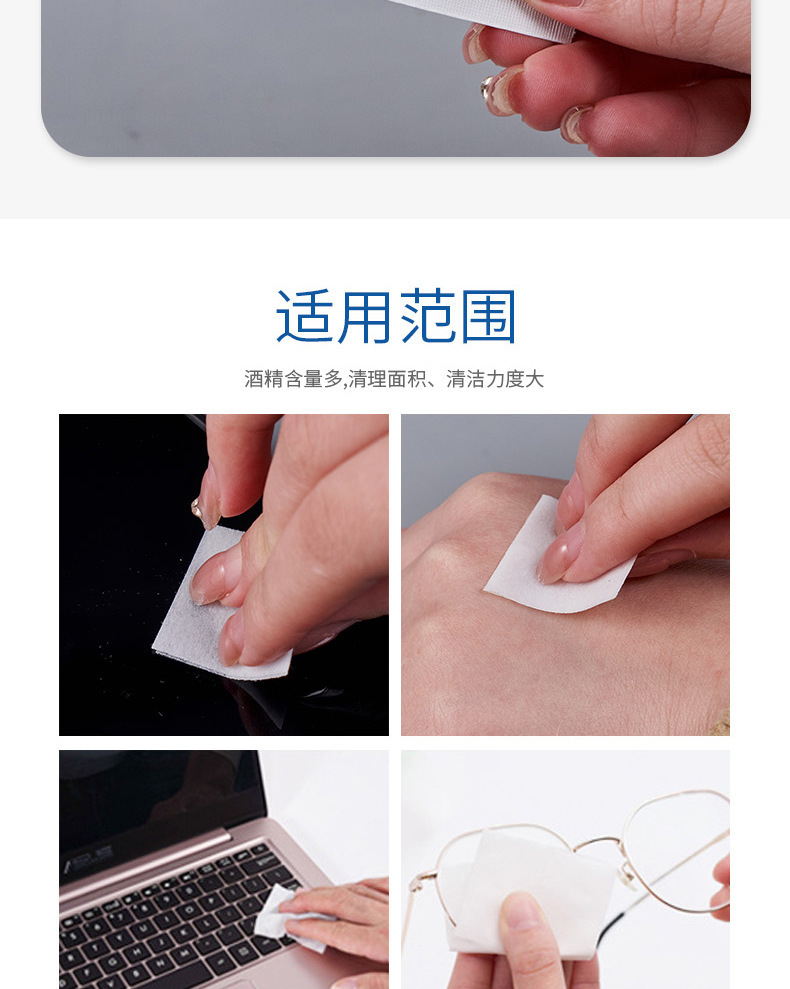 适用范围

酒精含量多,清理面积、清洁力度大

ASUS